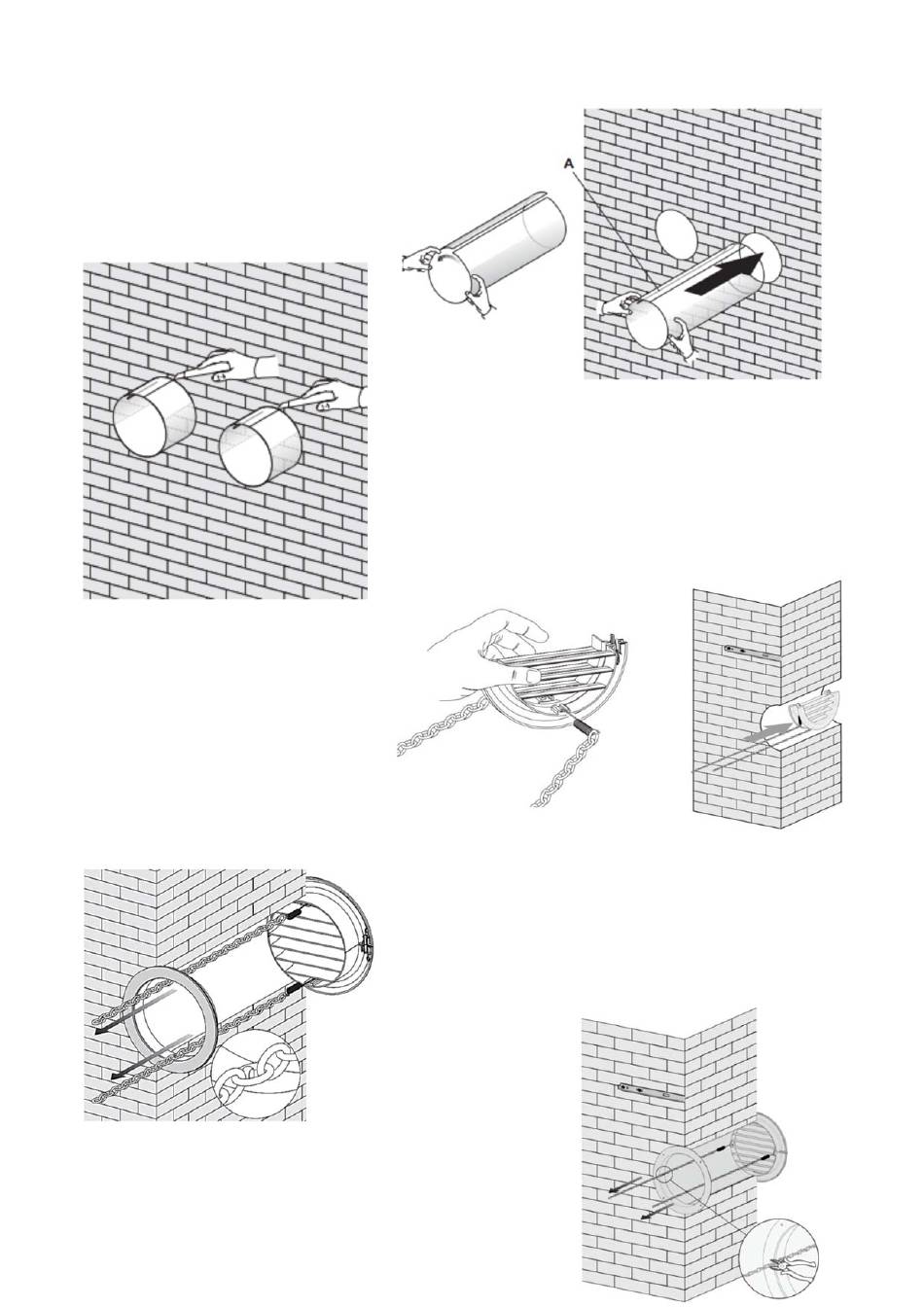 A