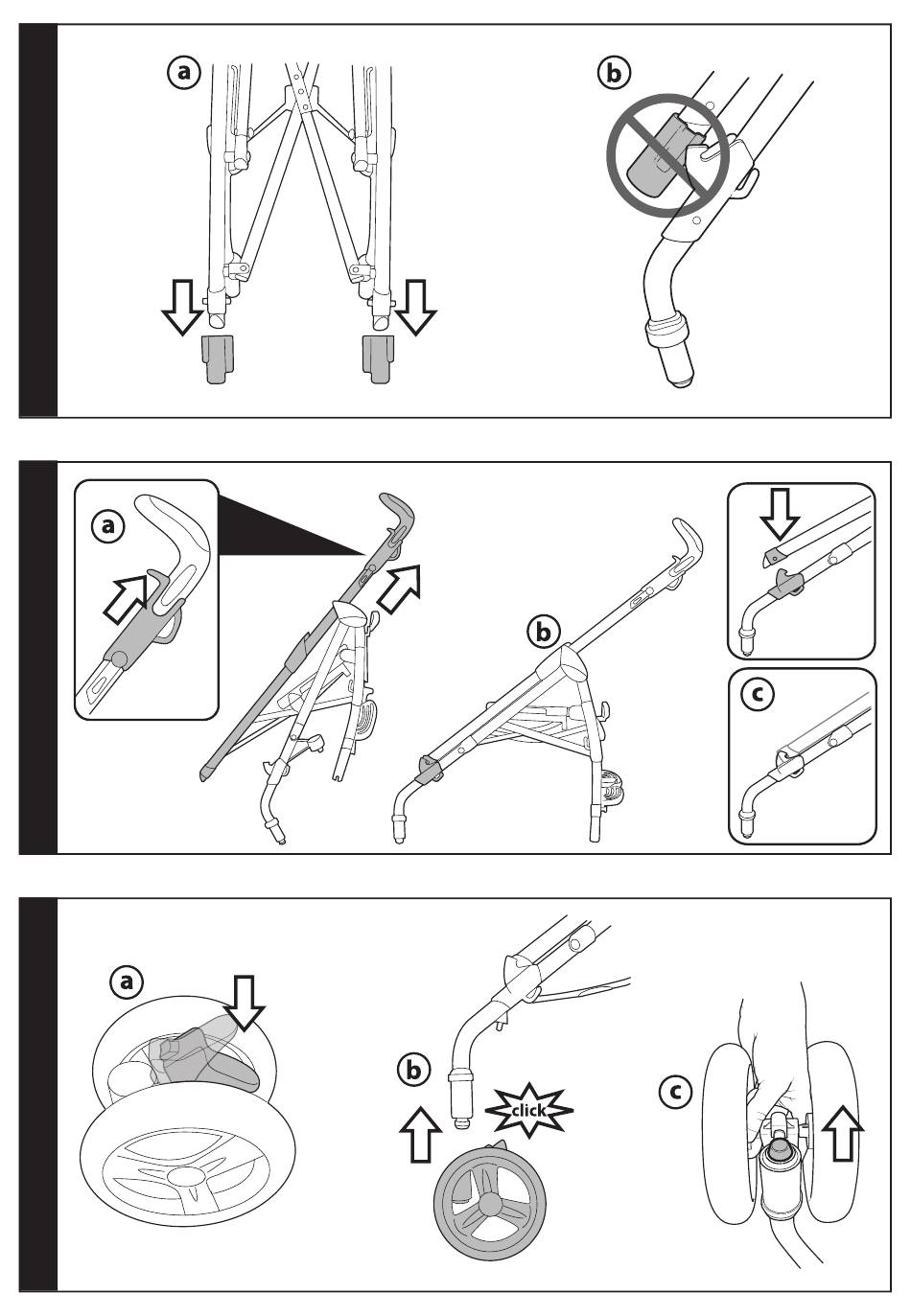 a

b

a

b

c

a

b

click

c