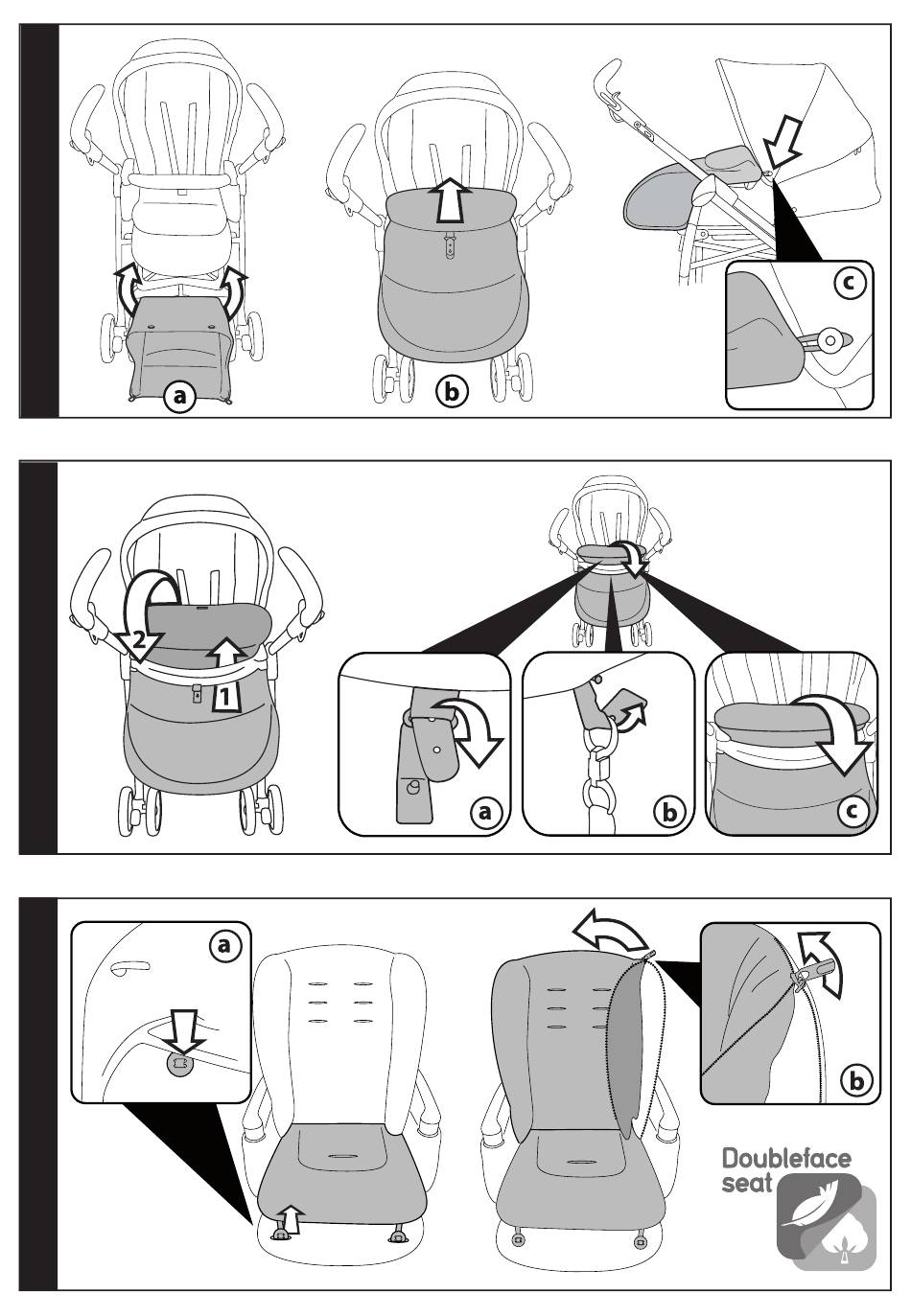 a
b
c

2
1
a
b
c

a
b
Doubleface seat