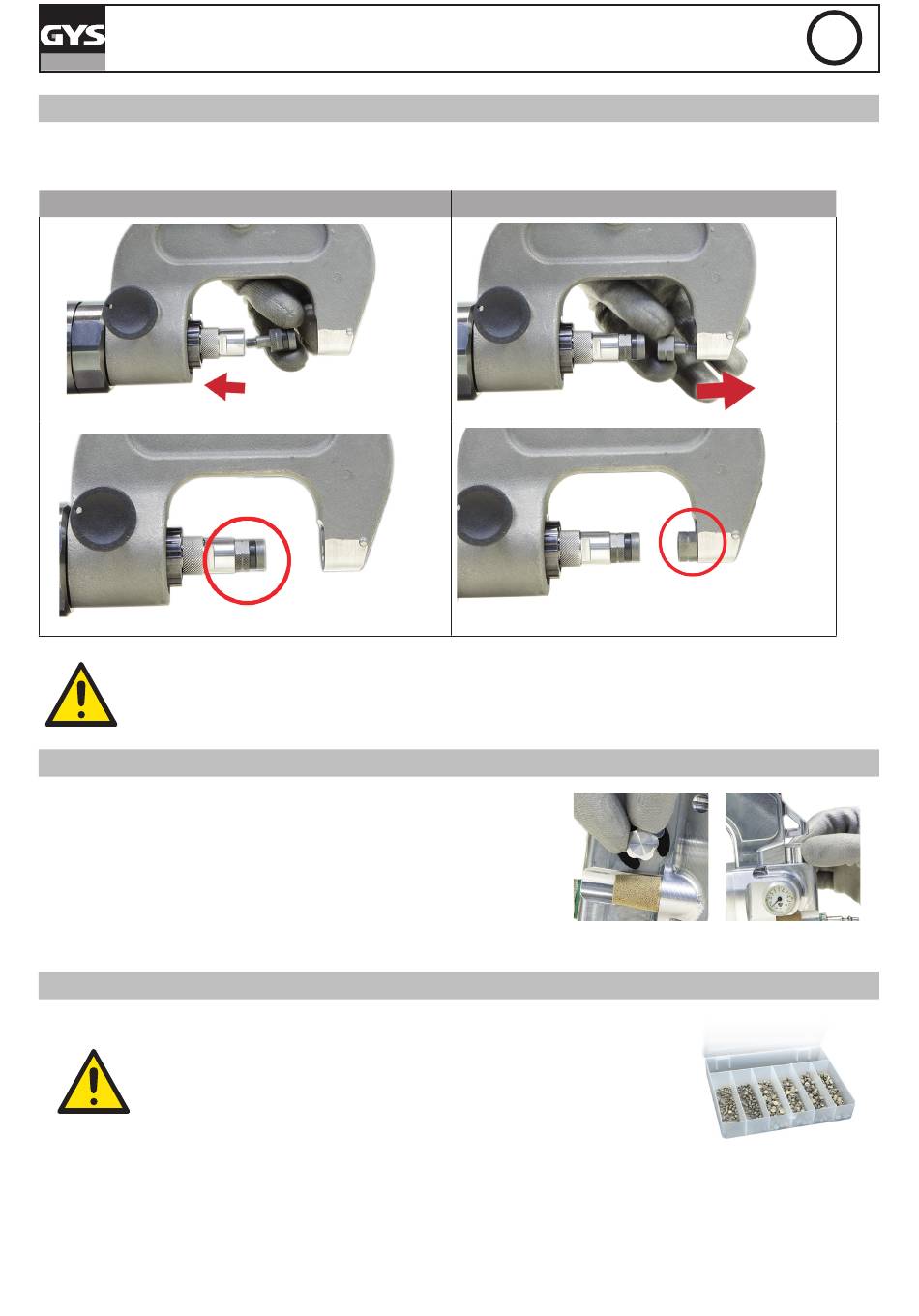 GYS