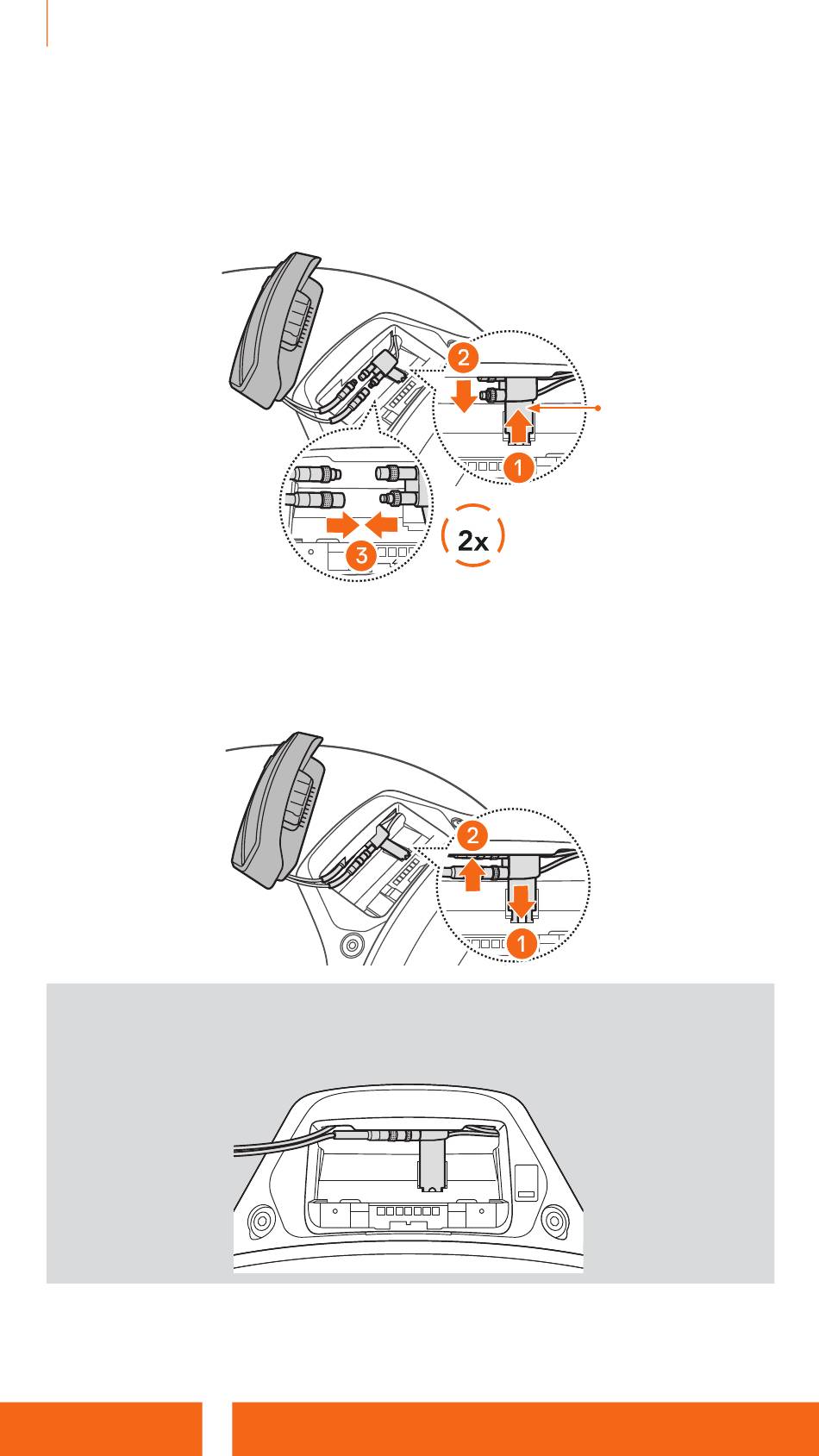 2

1

3

2x

2

1