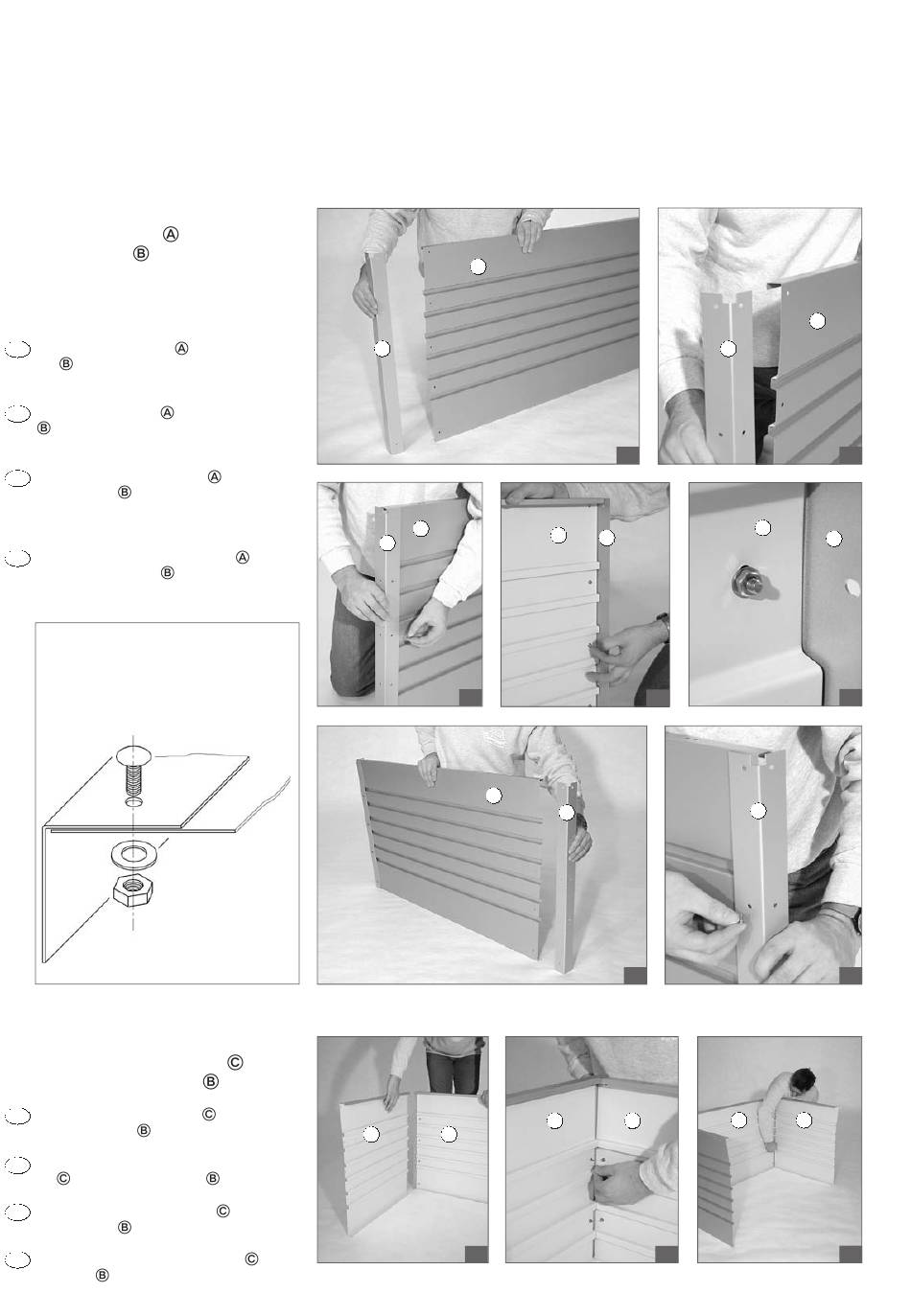 Ⓐ
Ⓑ

Ⓐ
Ⓑ

Ⓐ
Ⓑ

Ⓐ
Ⓑ

Ⓐ
Ⓑ

Ⓒ
Ⓑ

Ⓒ
Ⓑ

Ⓒ Ⓑ

Ⓒ
Ⓑ

Ⓒ
Ⓑ