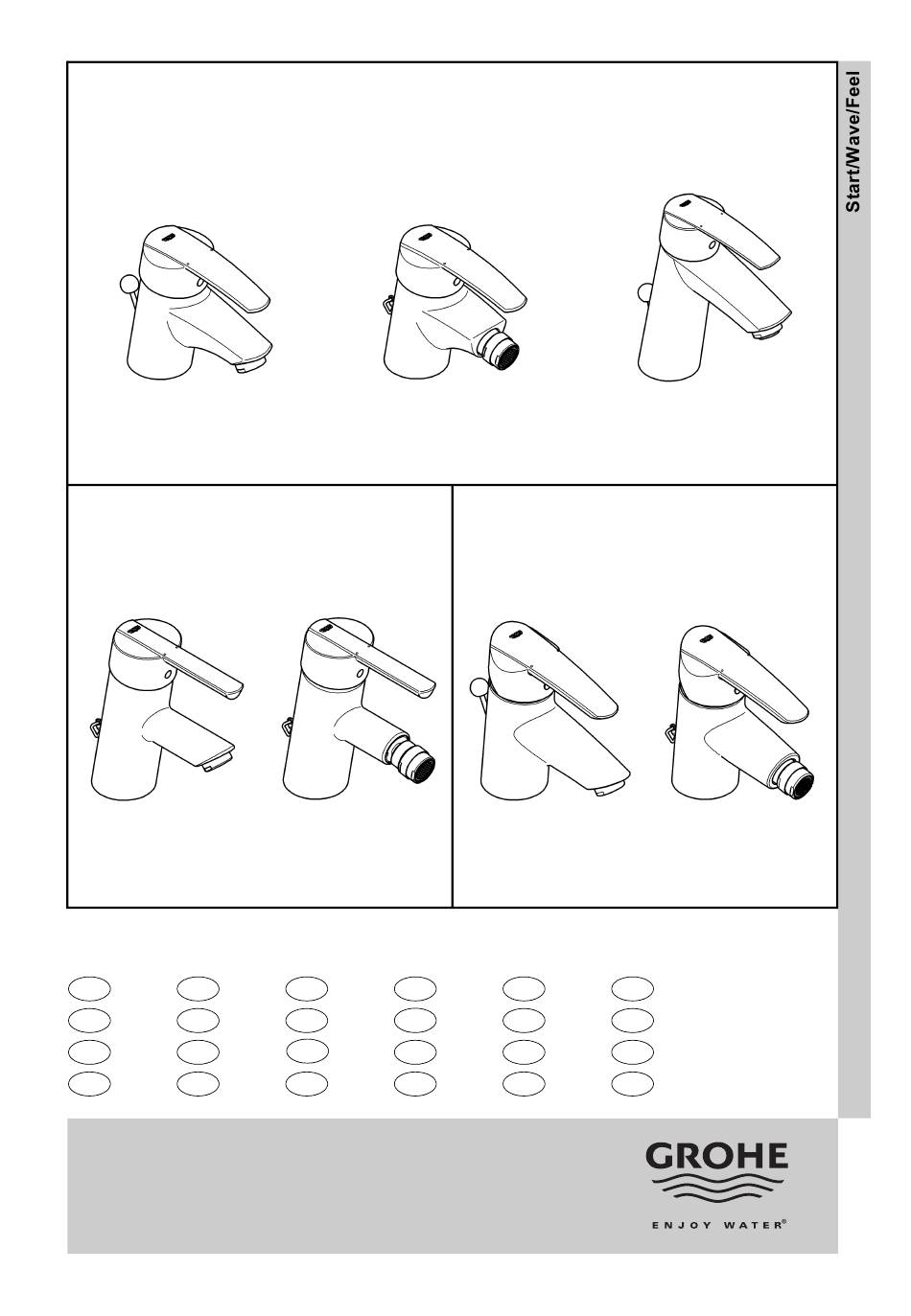 Start/Wave/Feel

GROHE

ENJOY WATER®