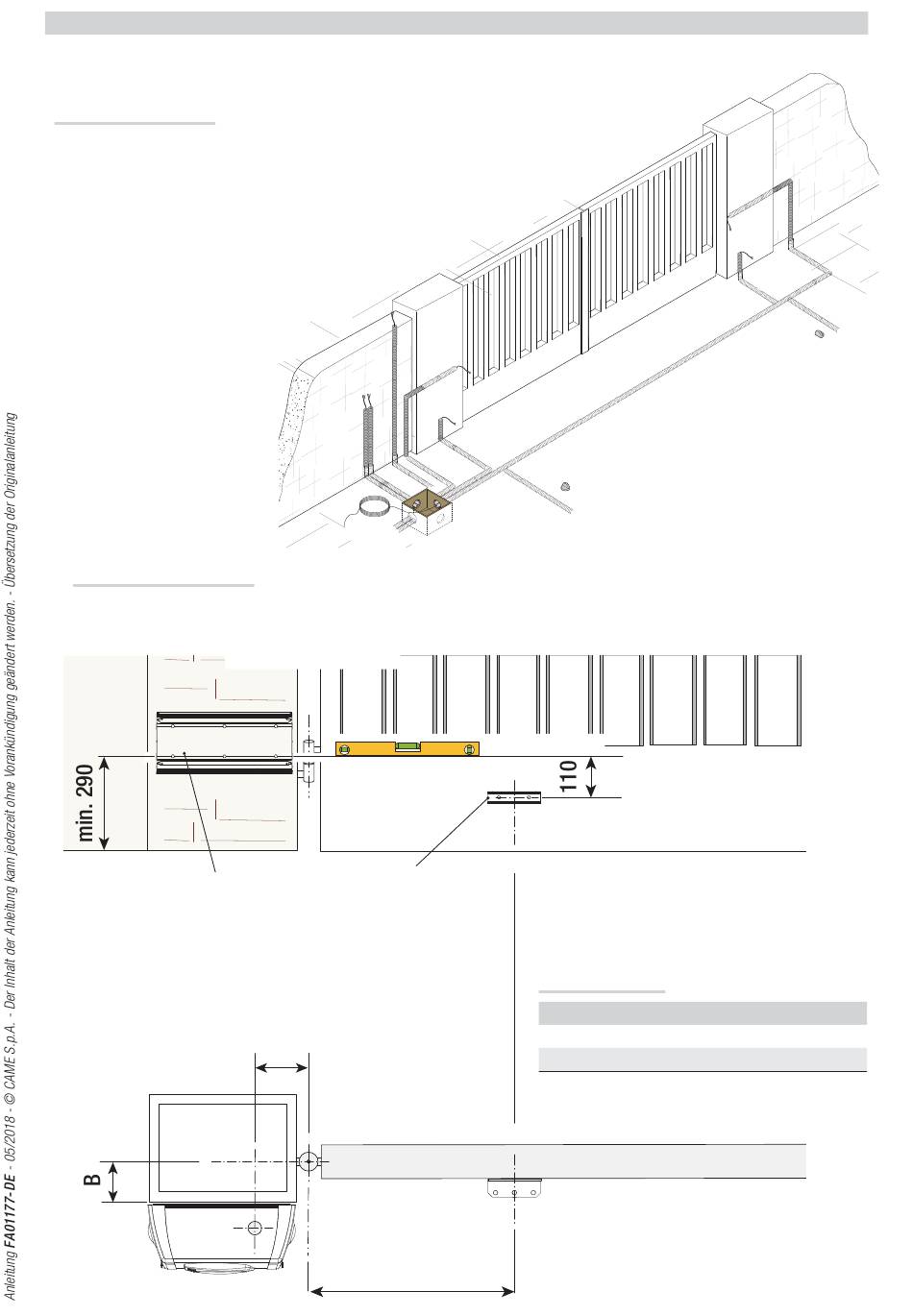 min. 290

110

B

Anleitung FA01177-DE - 05/2018 - © CAME S.p.A. - Der Inhalt der Anleitung kann jederzeit ohne Vorankündigung geändert werden. - Übersetzung der Originalanleitung