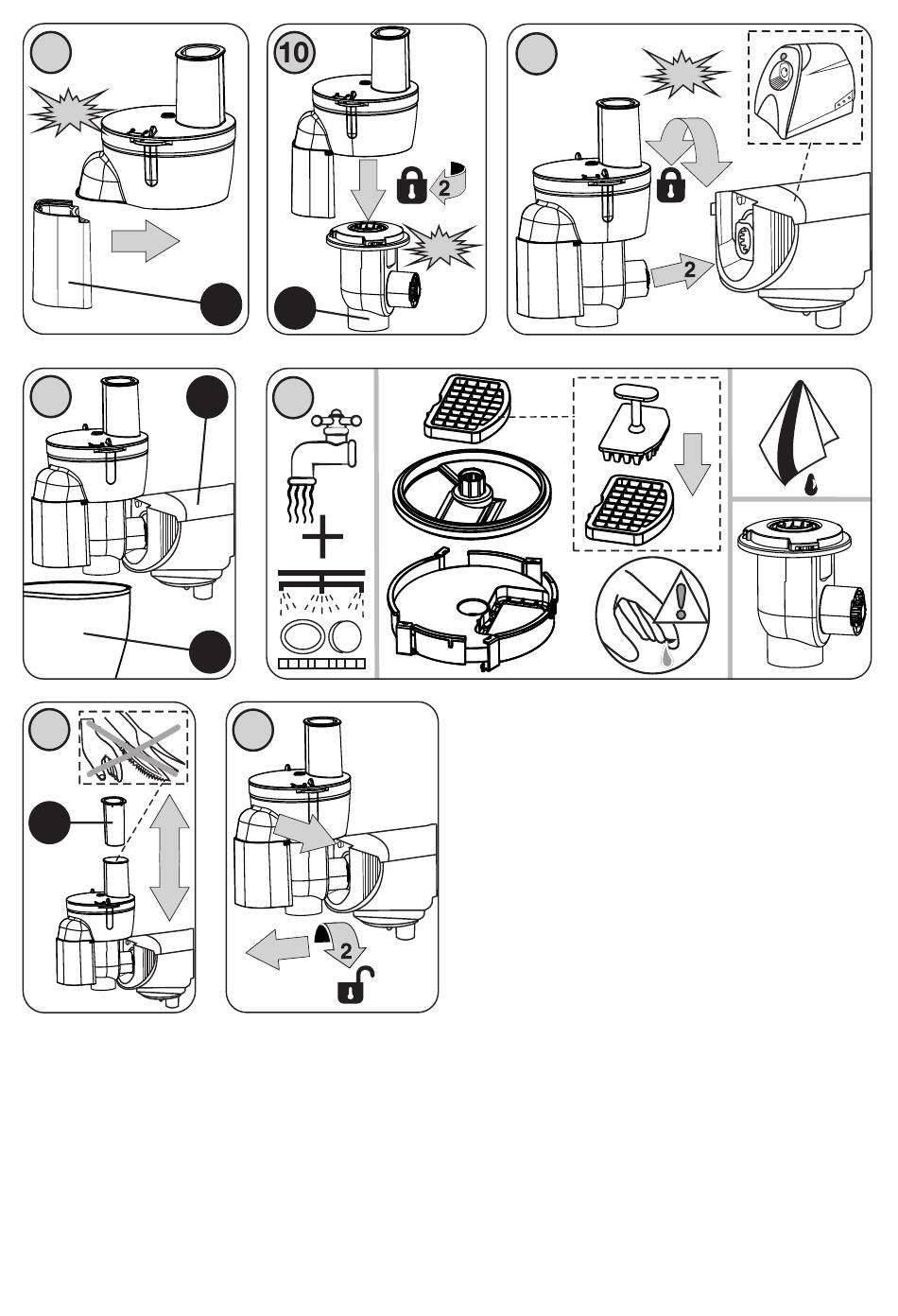 10

2

2

2