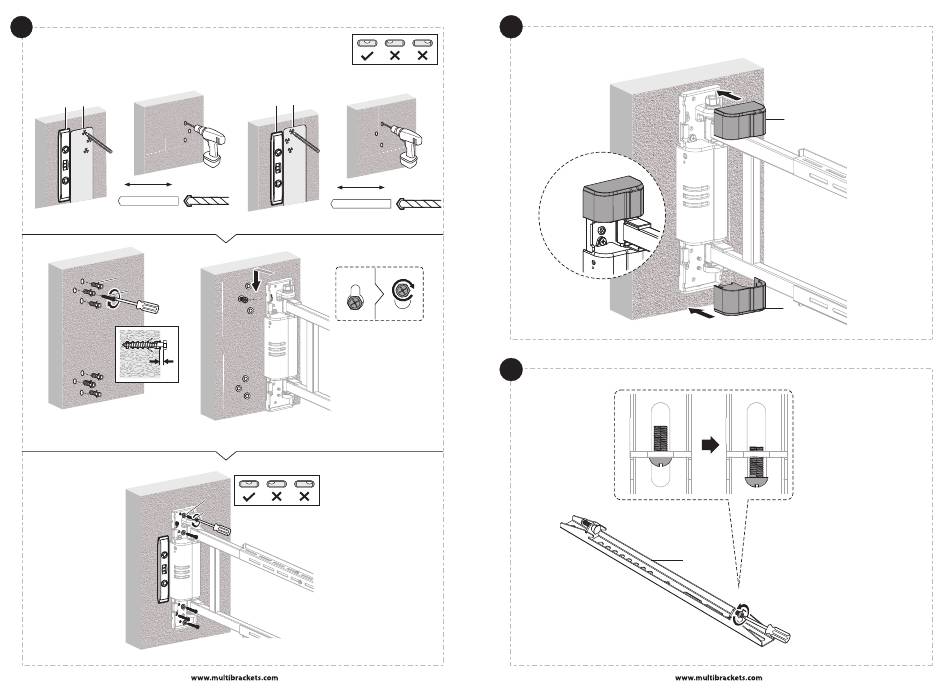 www.multibrackets.com

www.multibrackets.com