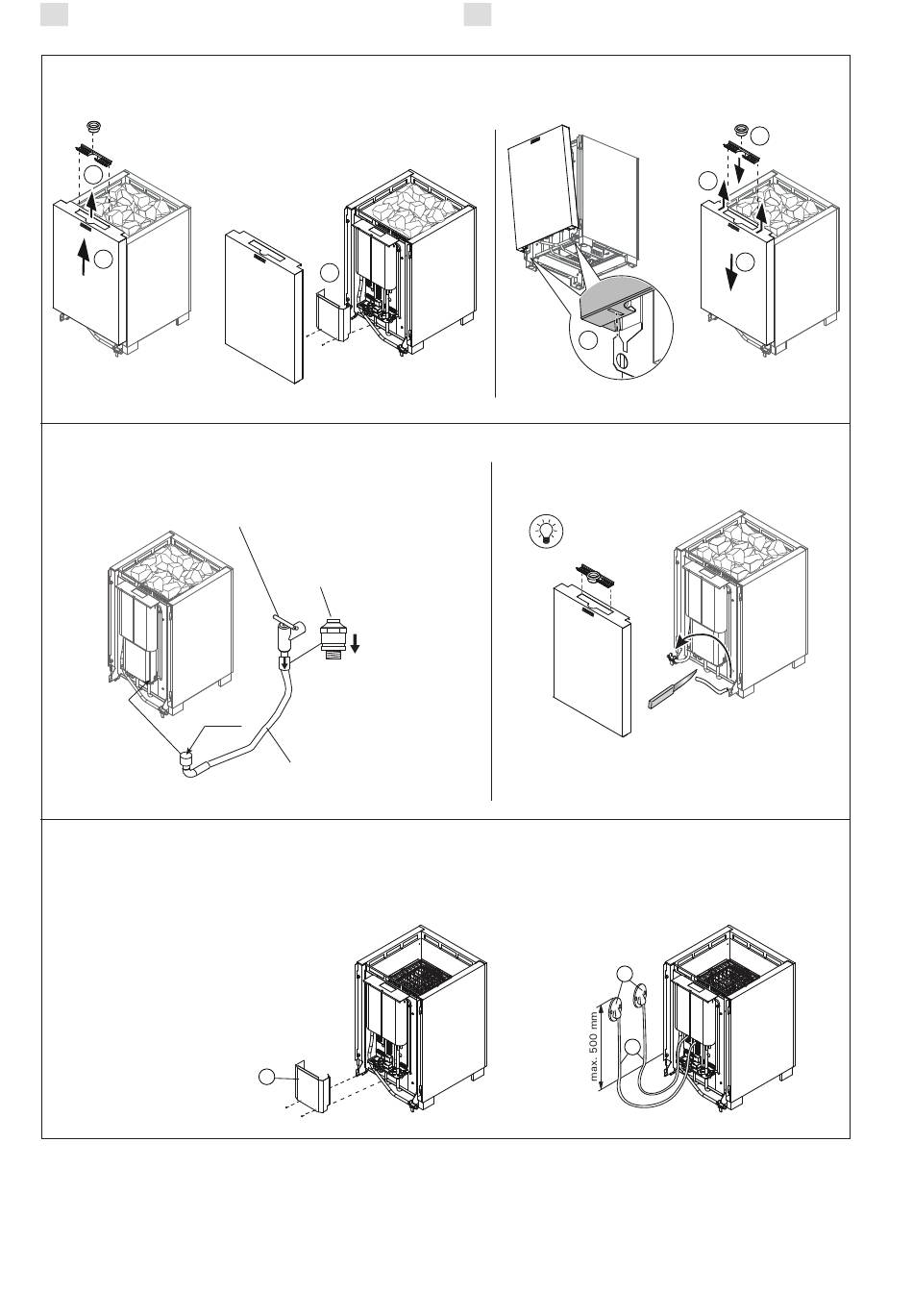 max. 500 mm