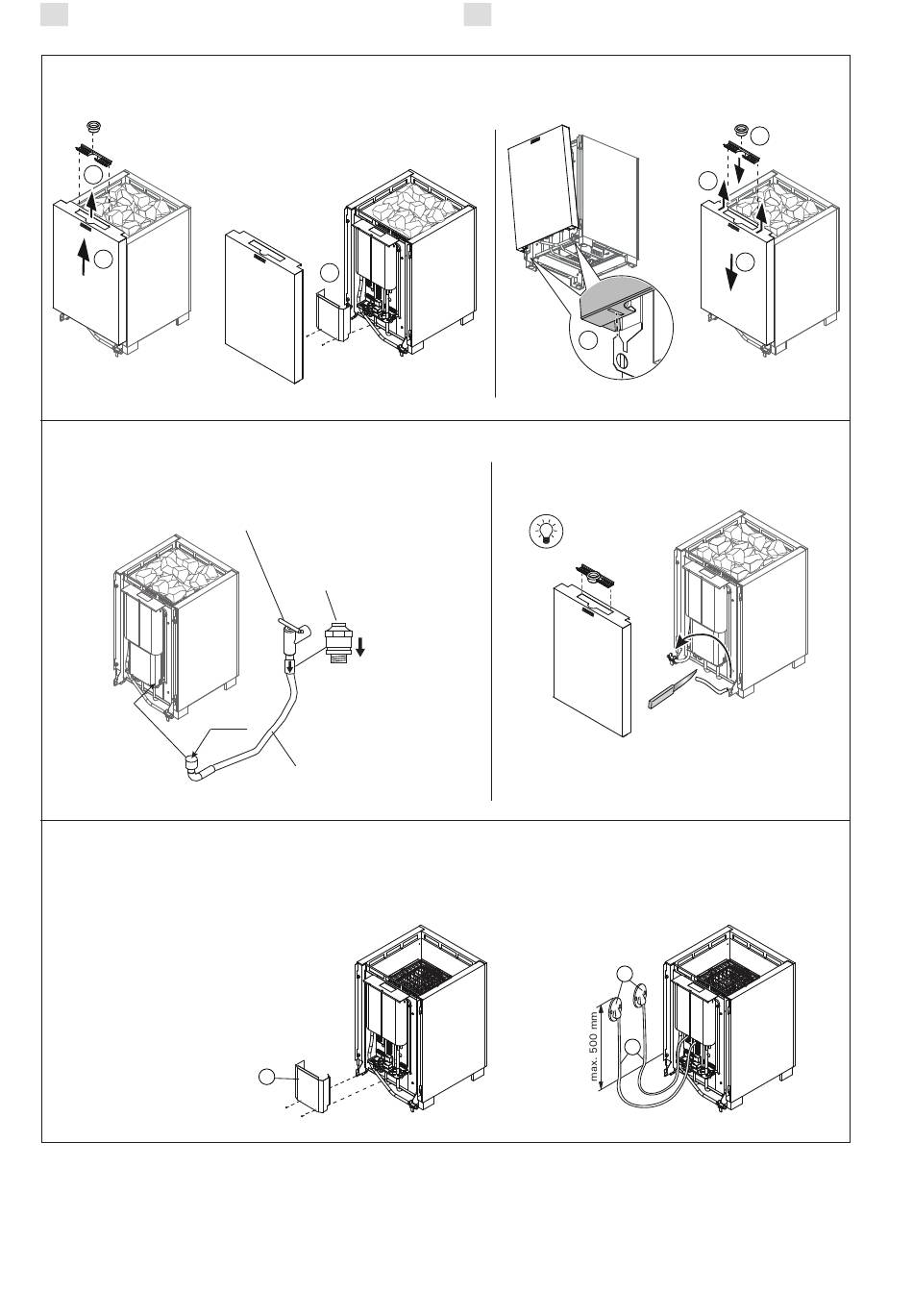 max. 500 mm