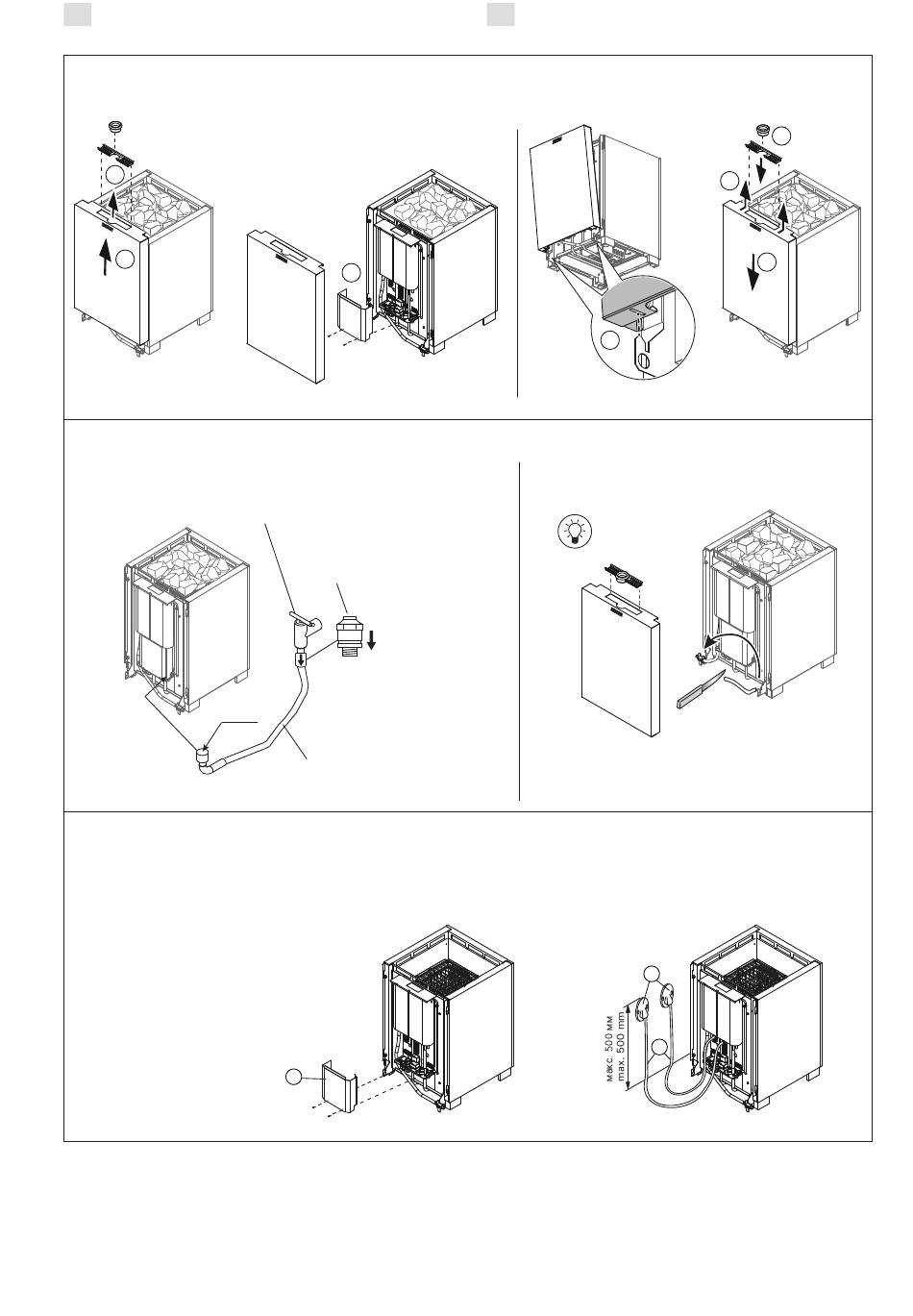 макс. 500 мм
max. 500 mm