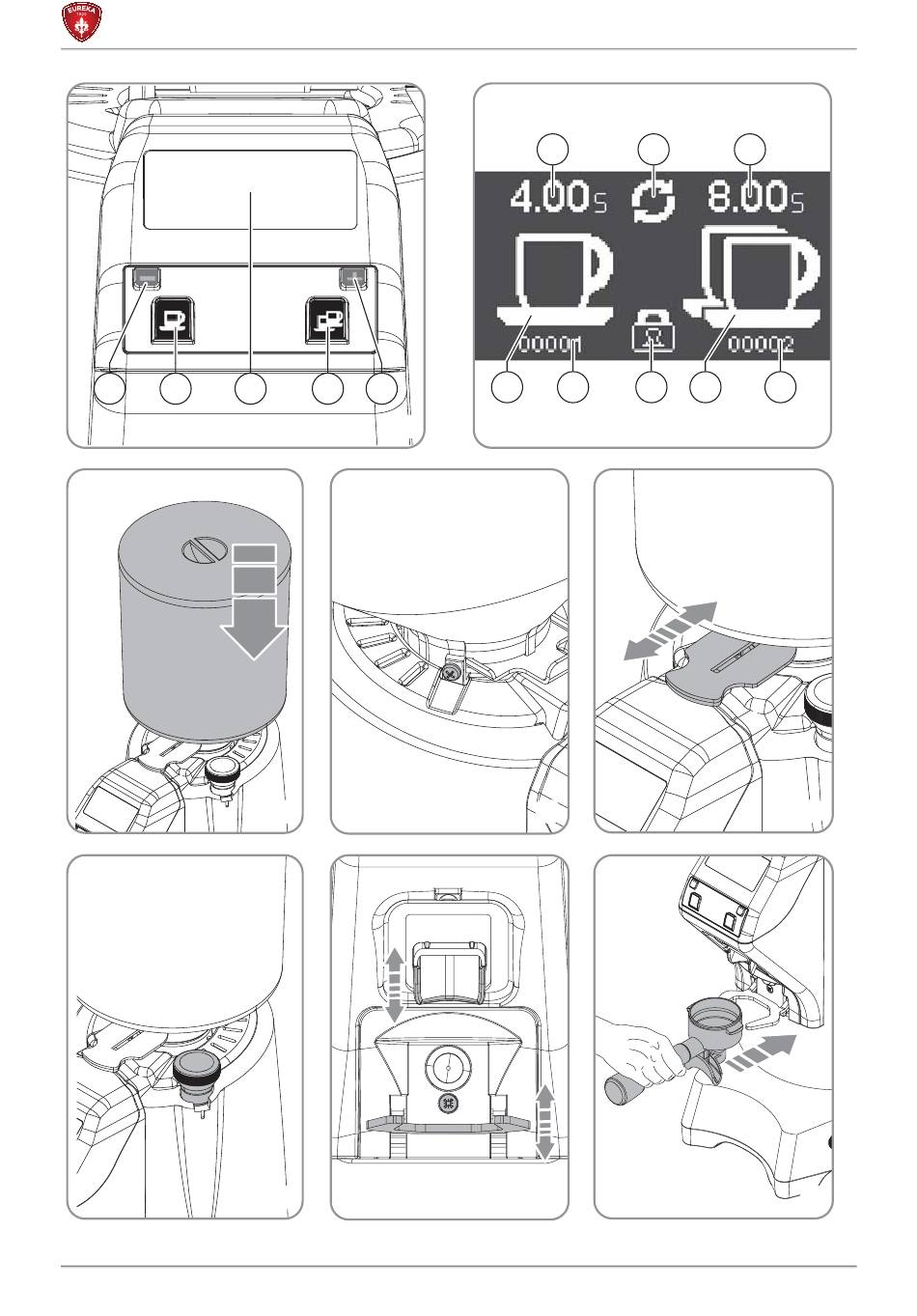 EUREKA

4.00s

8.00s

00001

00002