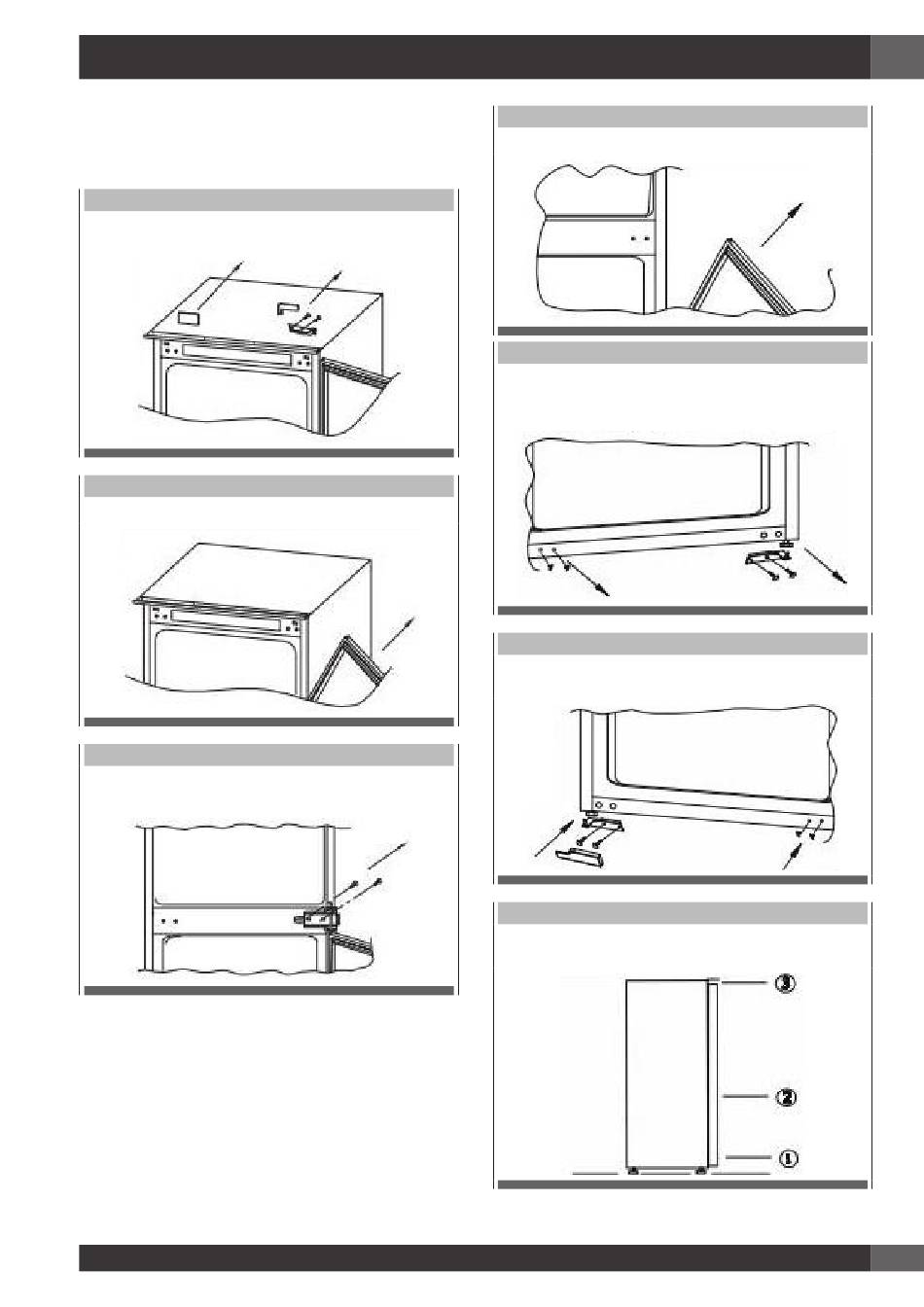 ③

②

①