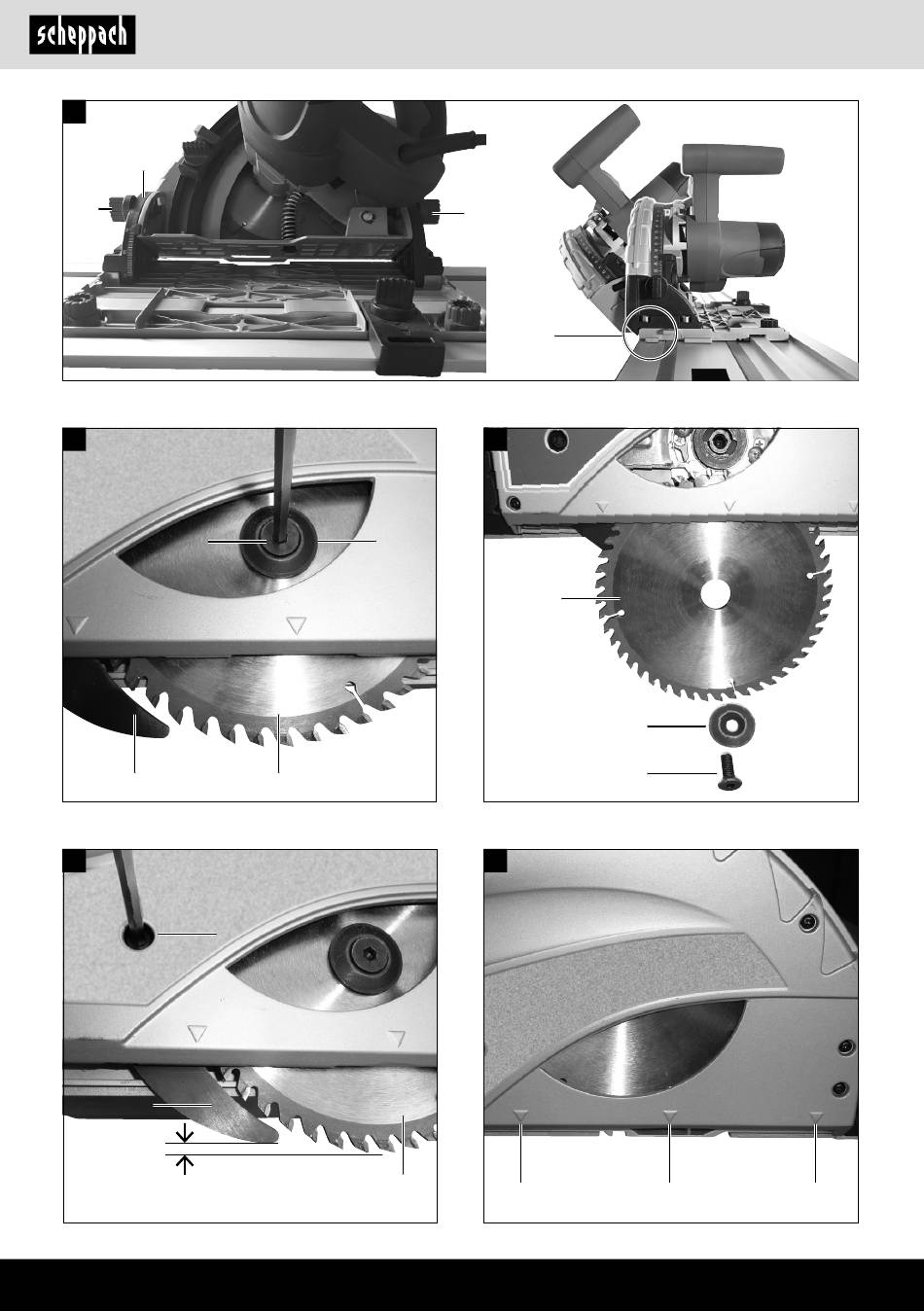 scheppach