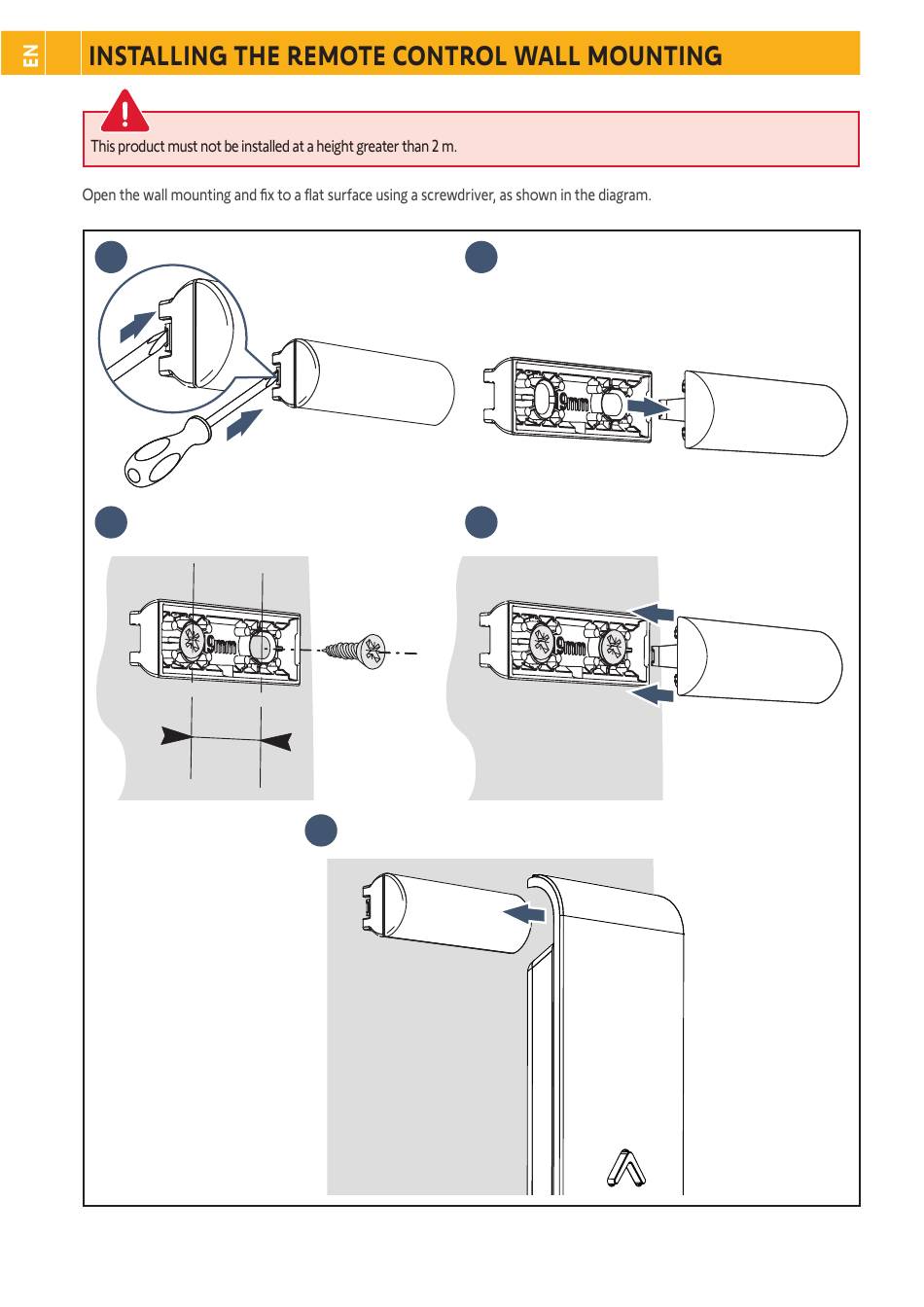 EN

INSTALLING THE REMOTE CONTROL WALL MOUNTING

This product must not be installed at a height greater than 2 m.

Open the wall mounting and fix to a flat surface using a screwdriver, as shown in the diagram.

9mm

9mm

9mm