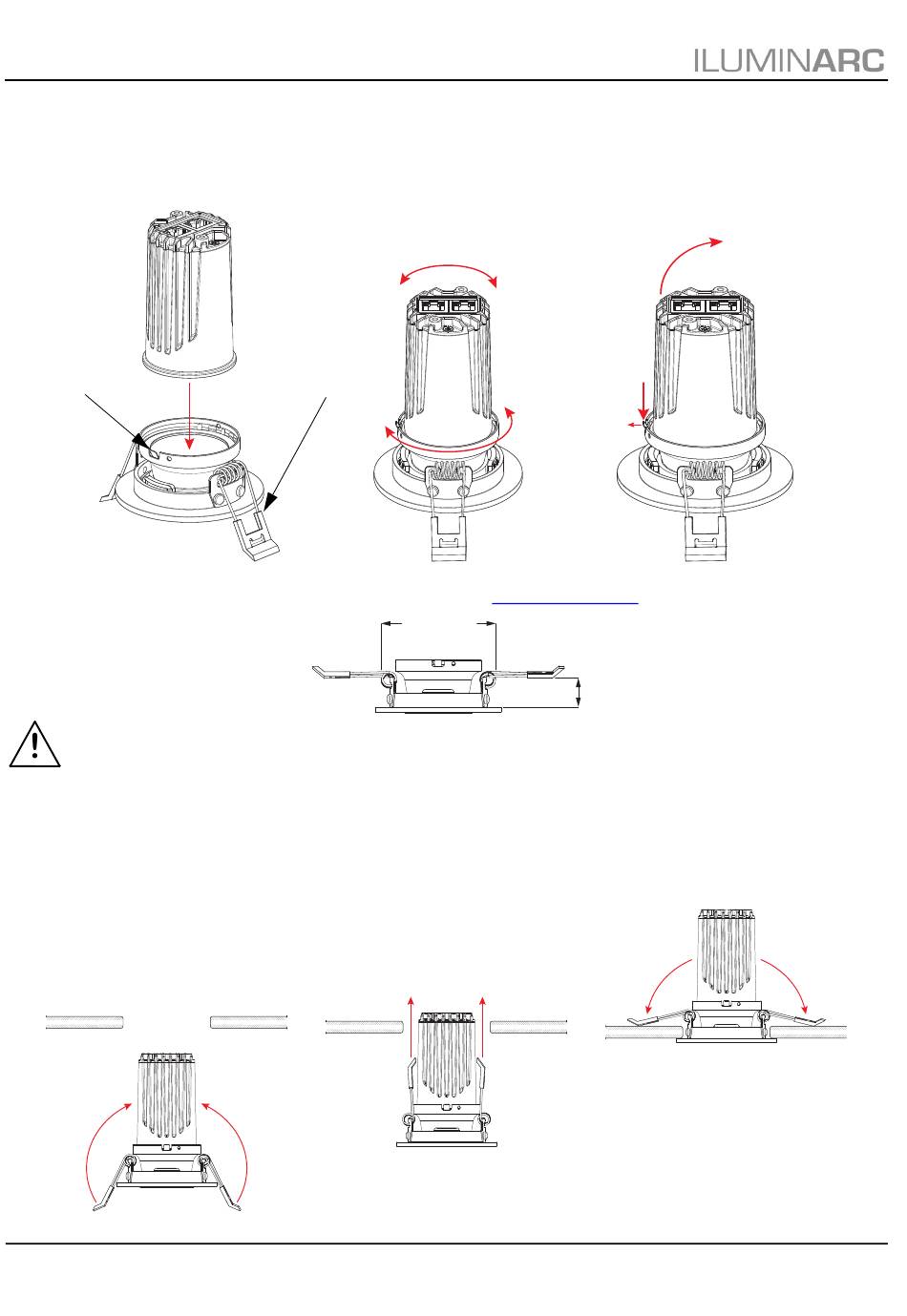 ILUMINARC