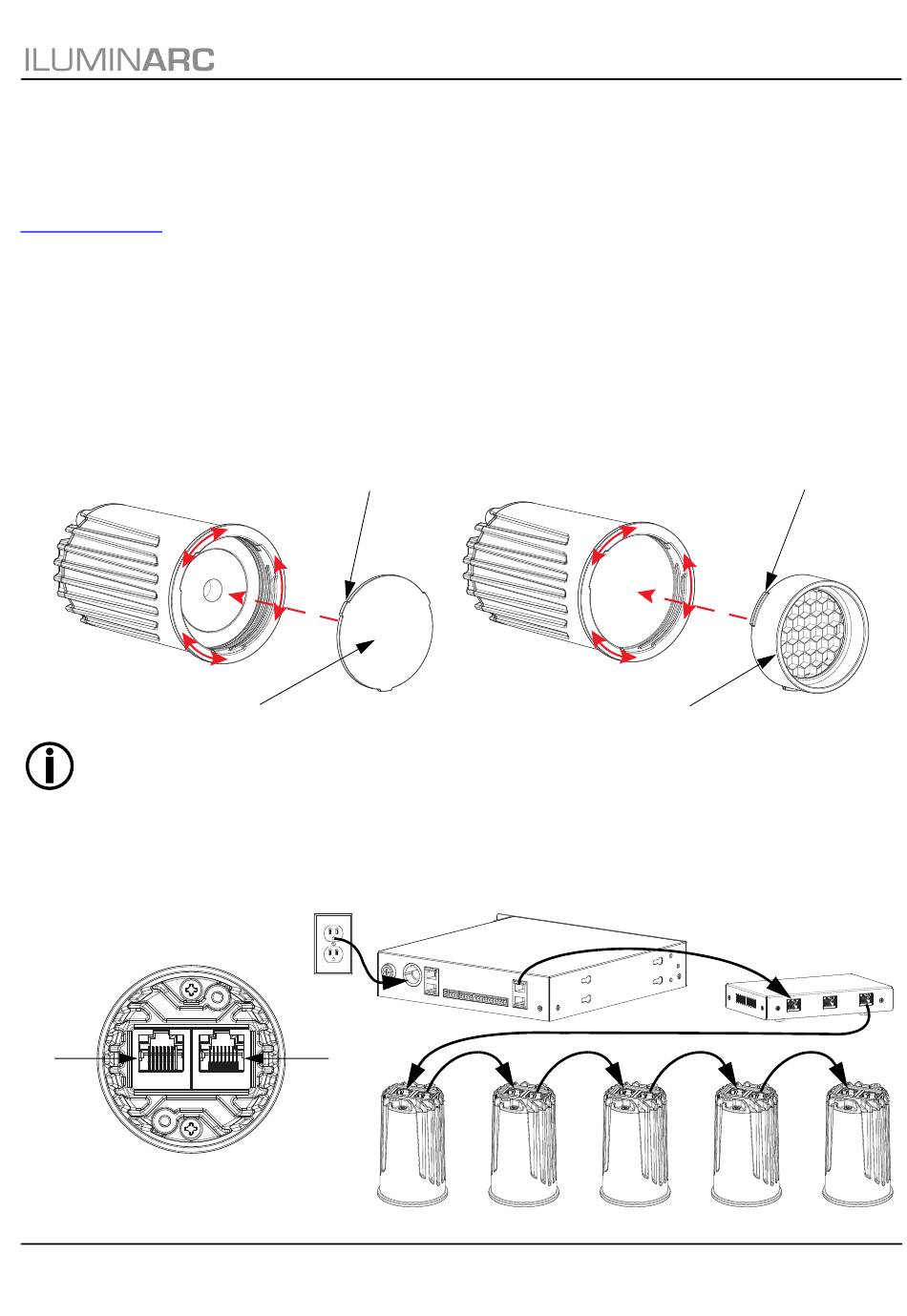 ILUMINARC