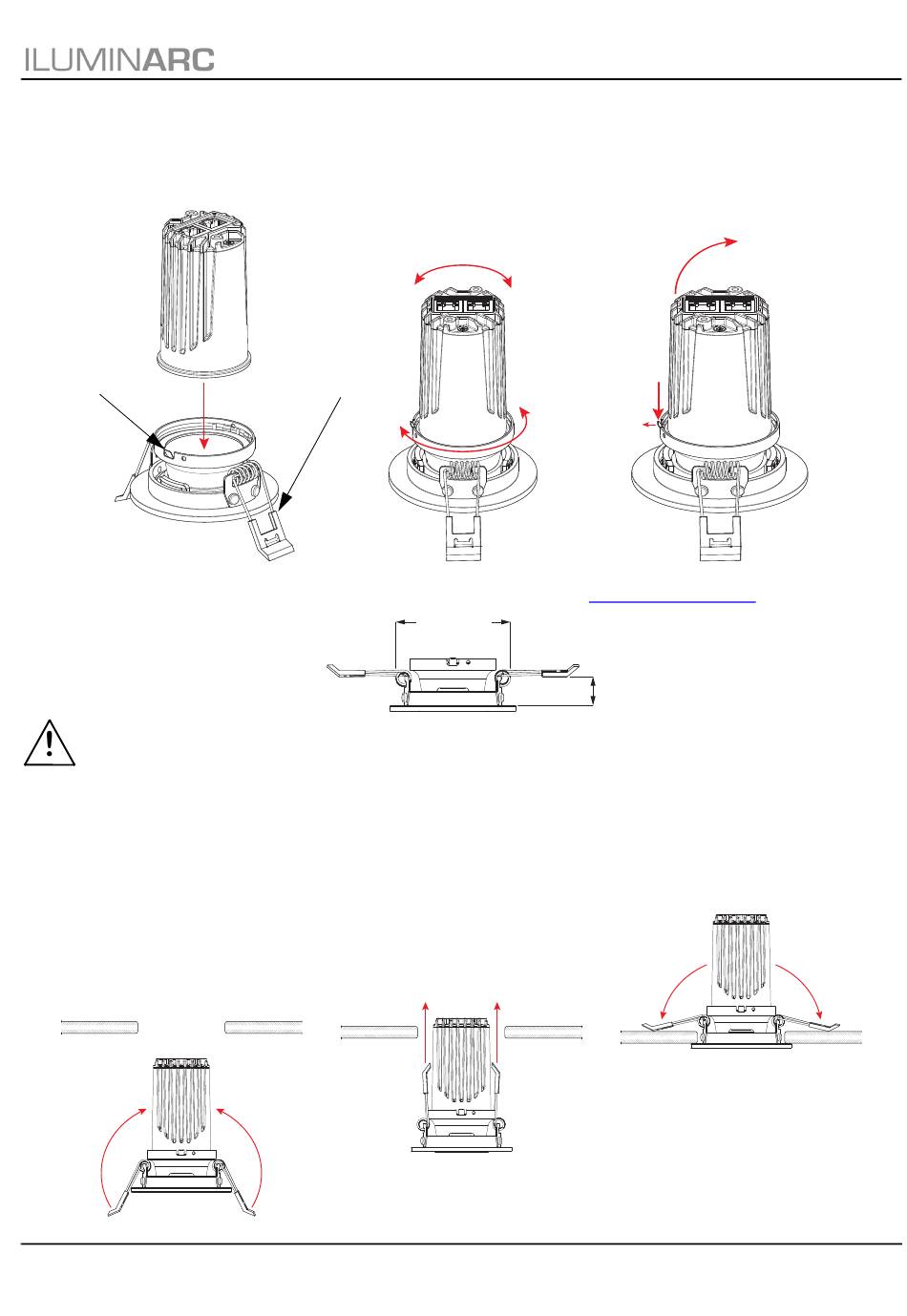 ILUMINARC