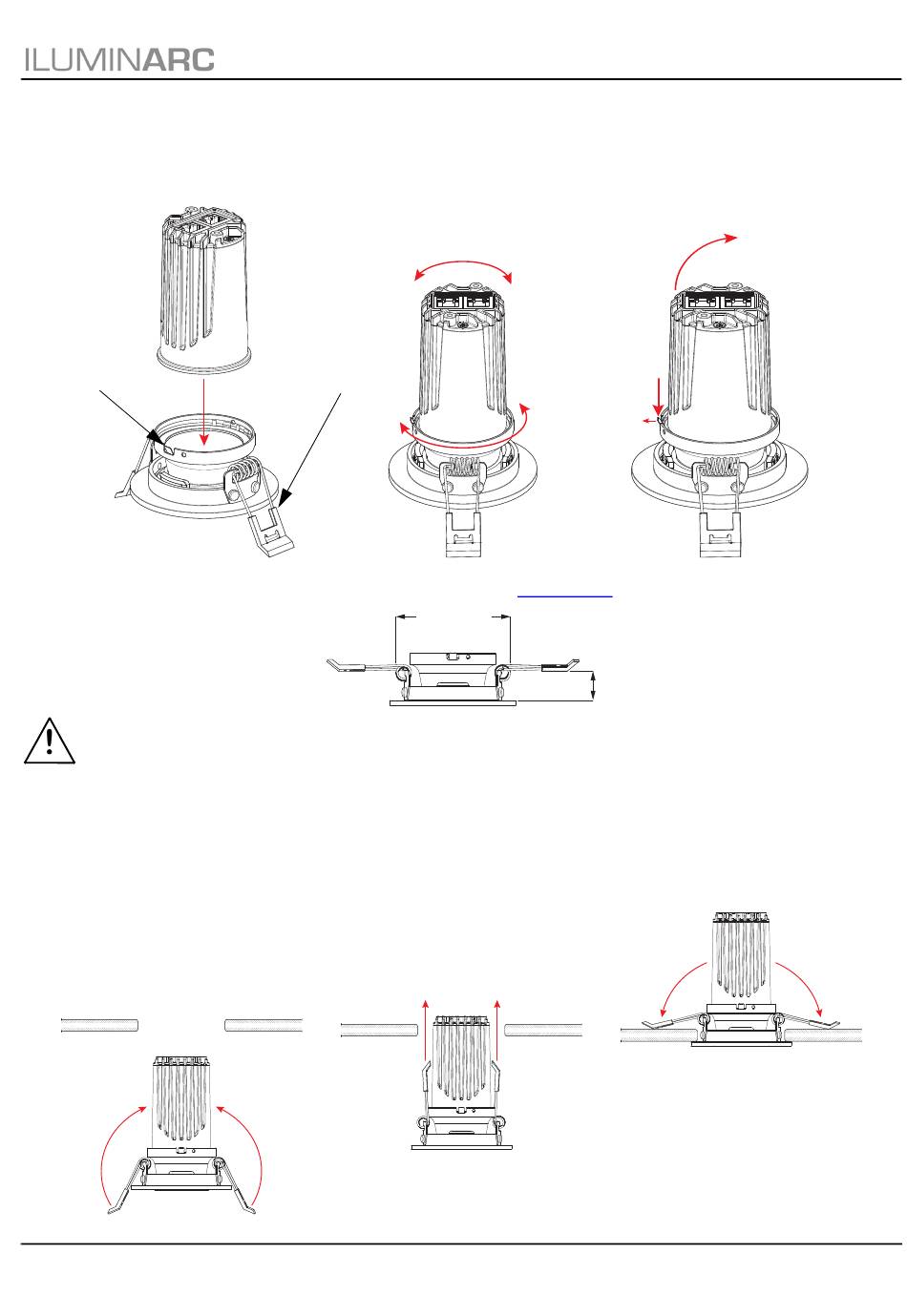 ILUMINARC