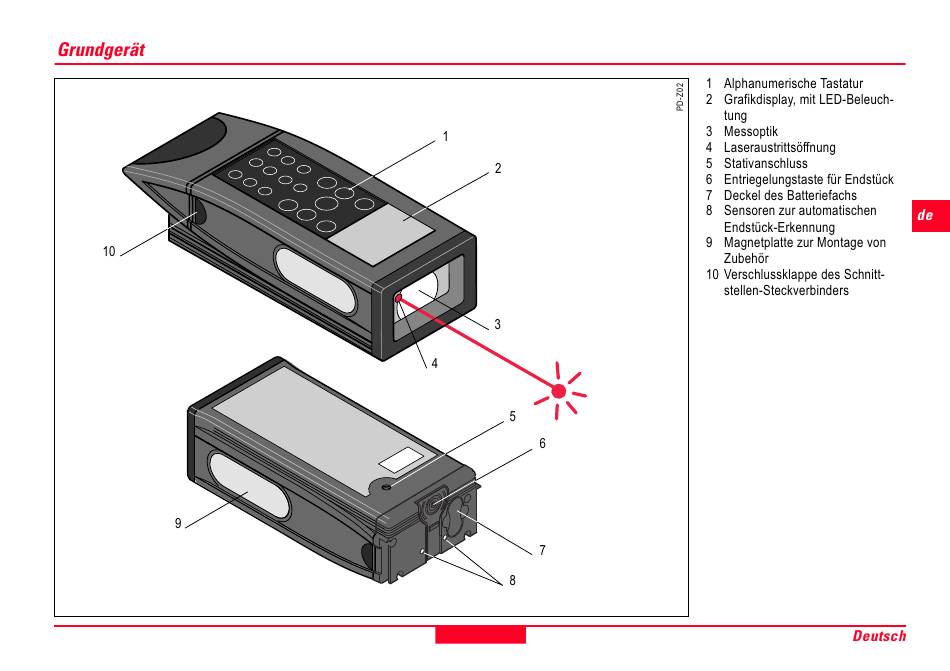 Grundgerät

PD-Z02

1

2

10

3

4

5

6

9

7

8

1 Alphanumerische Tastatur
2 Grafikdisplay, mit LED-Beleuchtung
3 Messoptik
4 Laseraustrittsöffnung
5 Stativanschluss
6 Entriegelungstaste für Endstück
7 Deckel des Batteriefachs
8 Sensoren zur automatischen Endstück-Erkennung
9 Magnetplatte zur Montage von Zubehör
10 Verschlussklappe des Schnittstellen-Steckverbinders

de

Deutsch