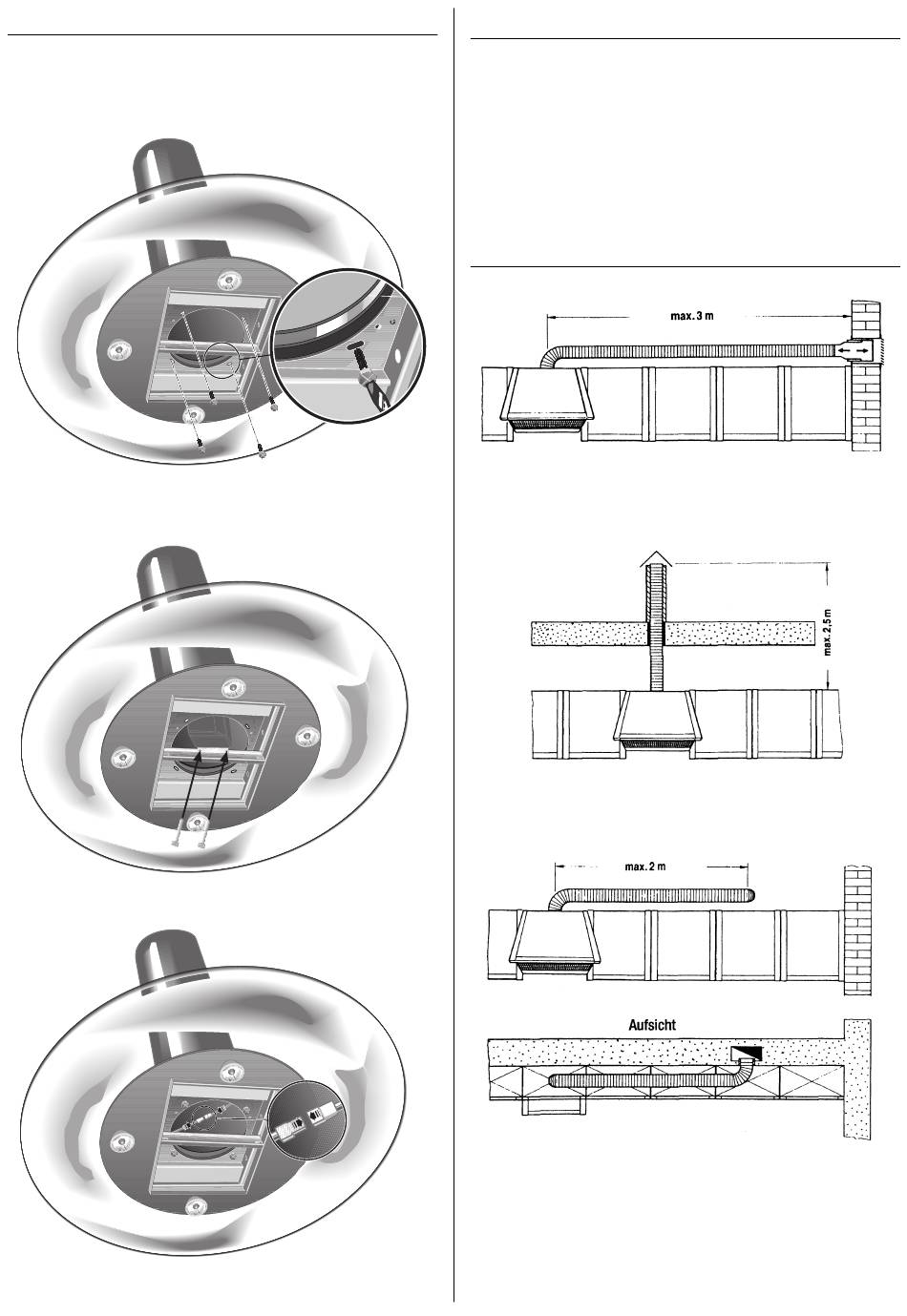 max. 3 m

max. 2,5 m

max. 2 m

Aufsicht