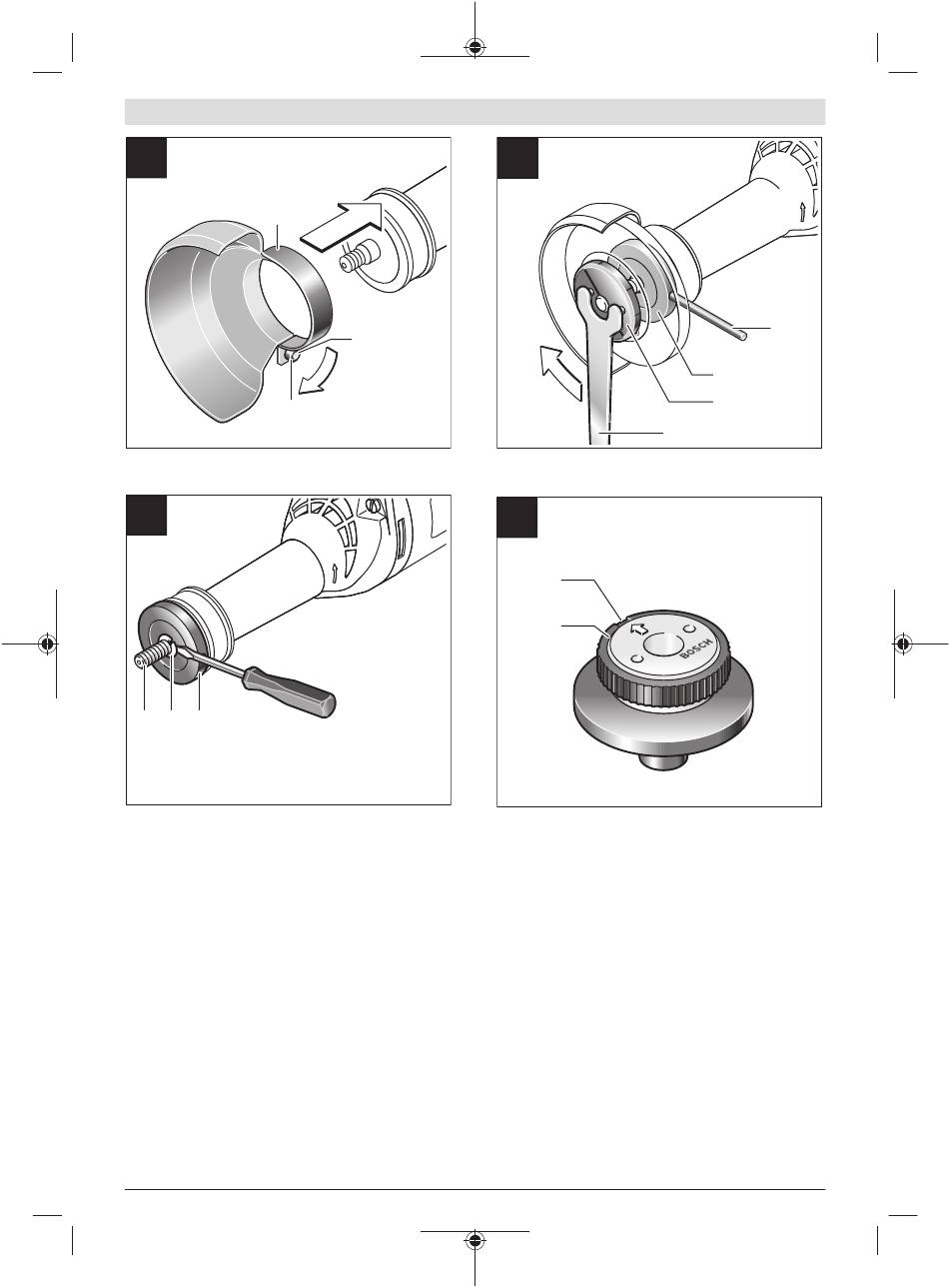 BOSCH