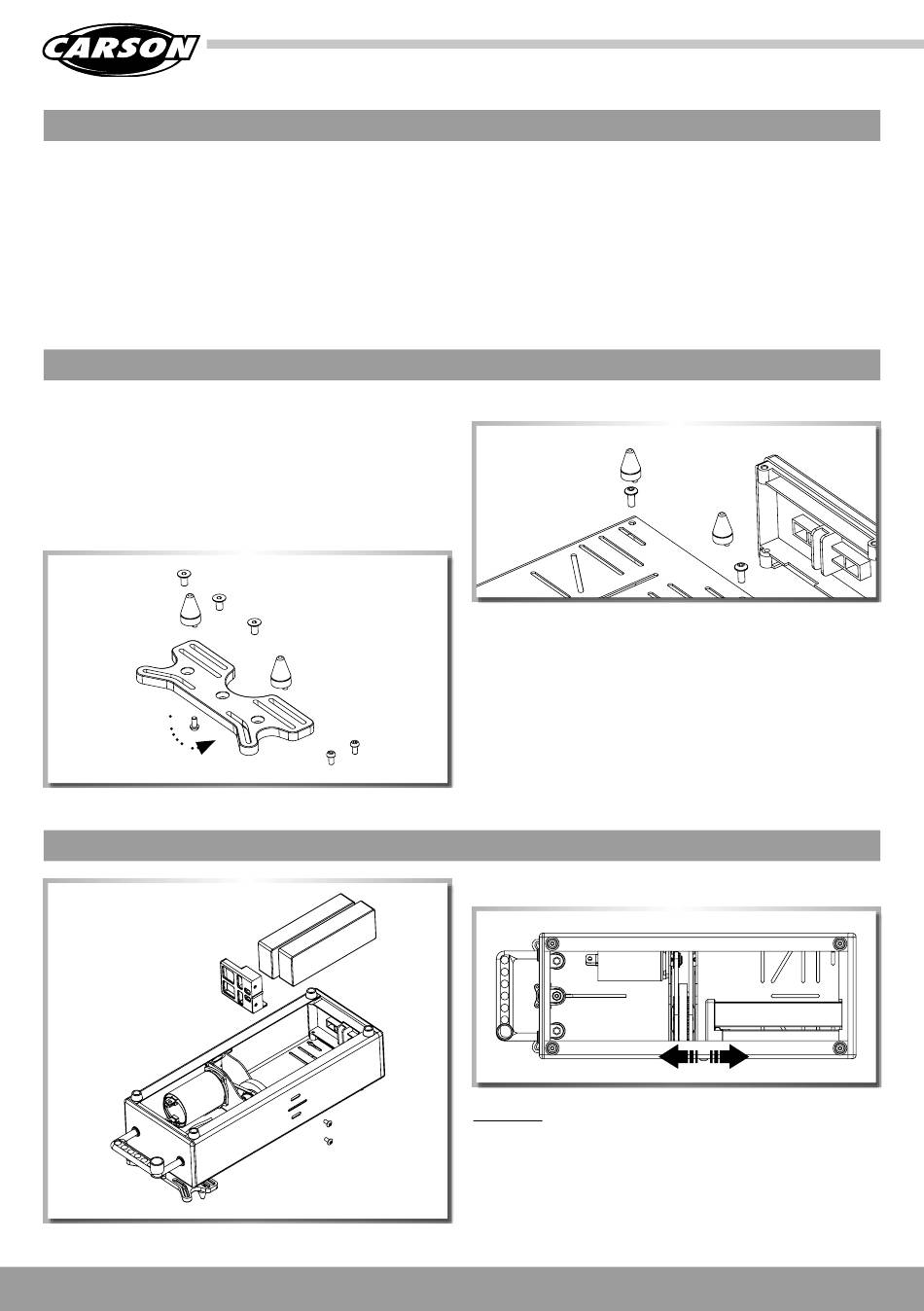 CARSON