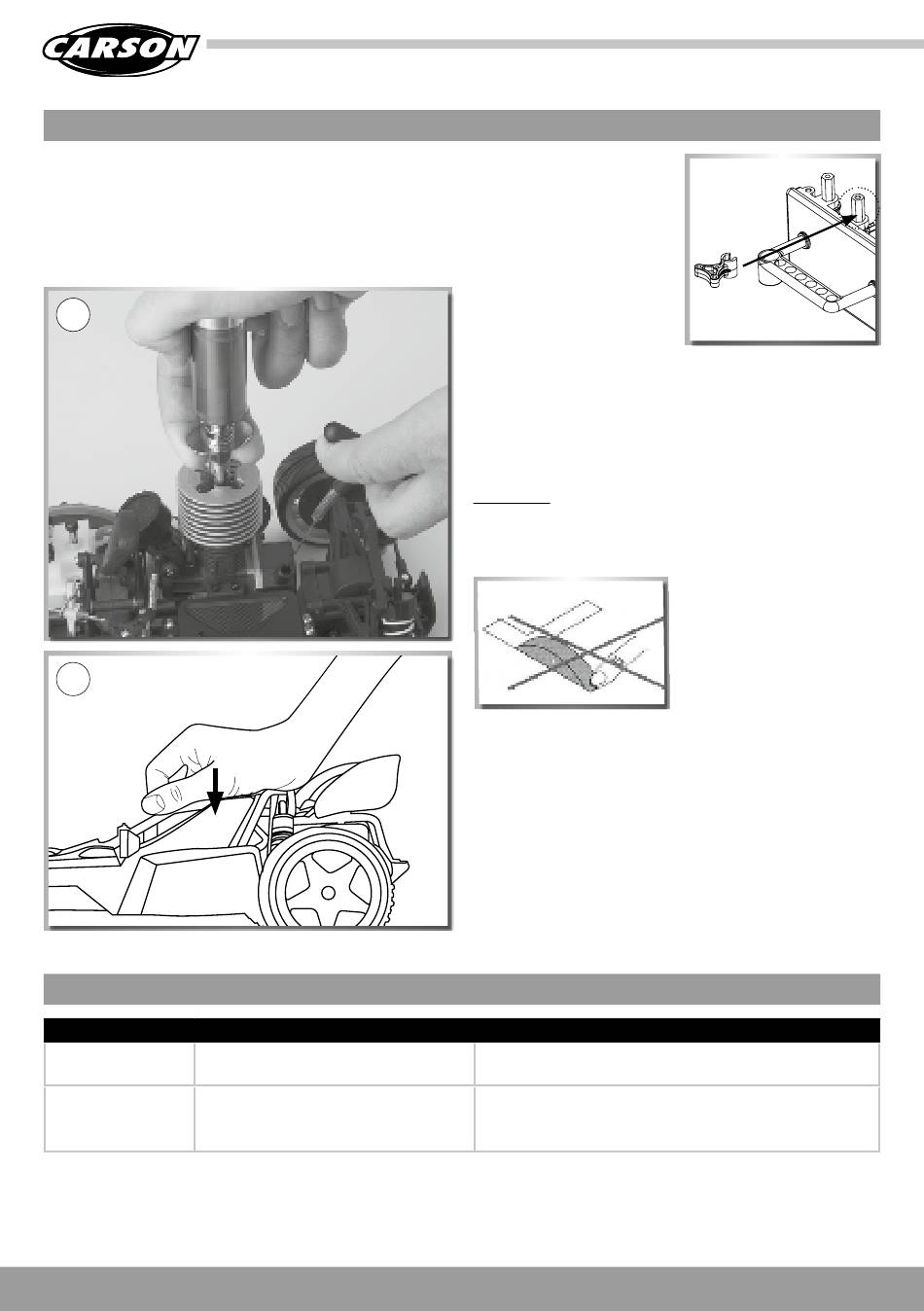 CARSON