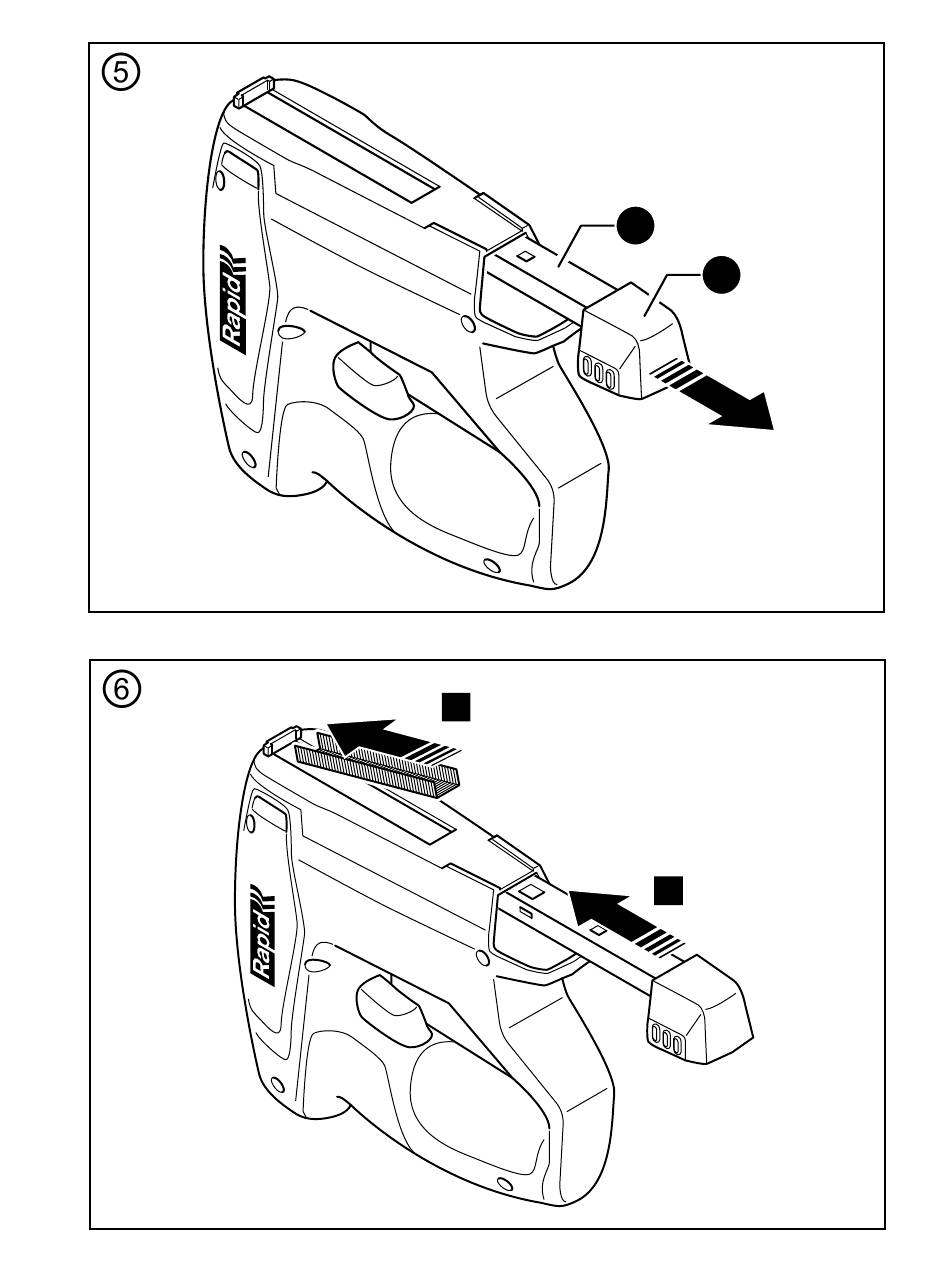 ⑤

Rapid

⑥

Rapid