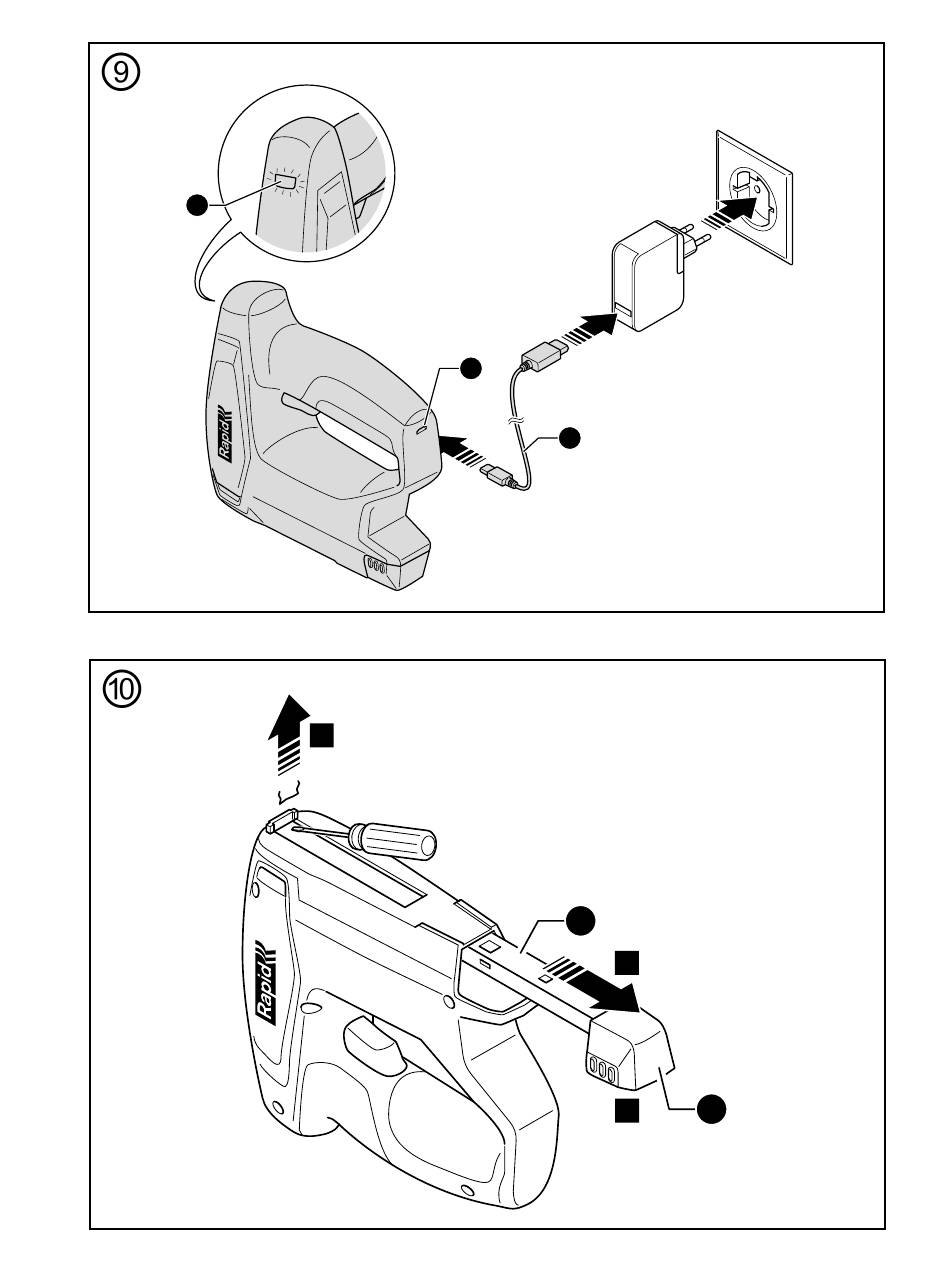 ⑨

Rapid

⑩

Rapid