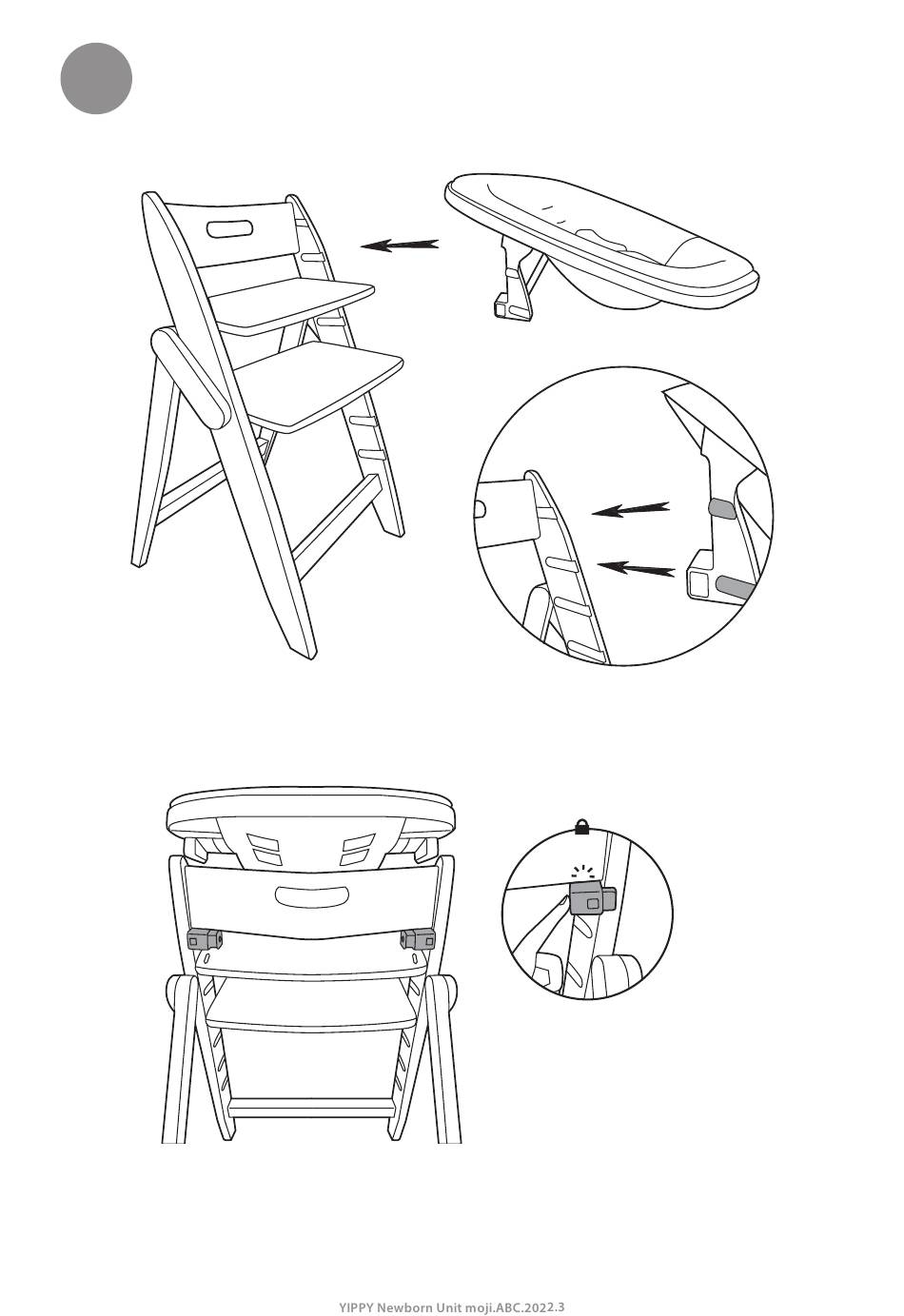 YIPPY Newborn Unit moji.ABC.2022.3