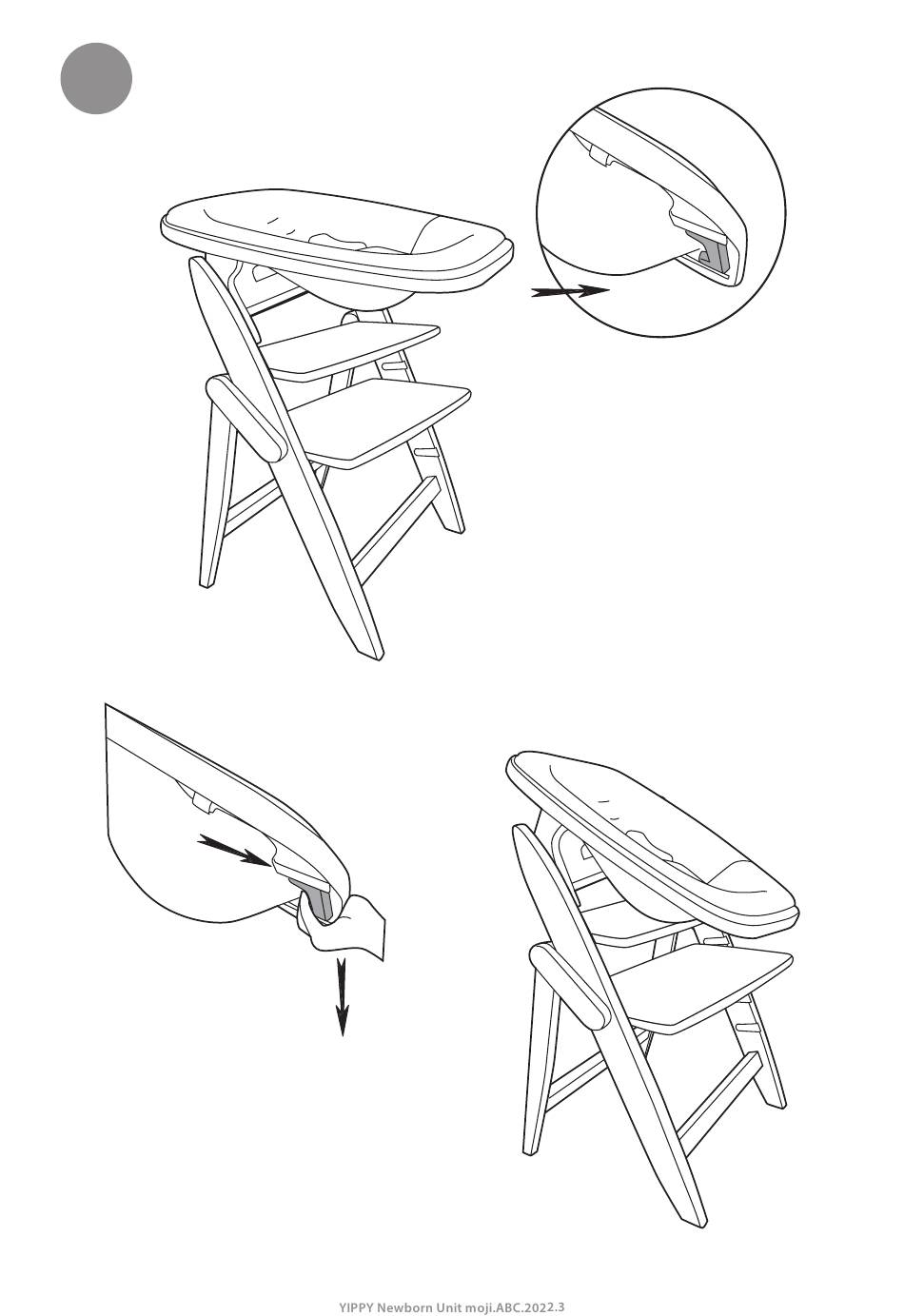 YIPPY Newborn Unit moji.ABC.2022.3