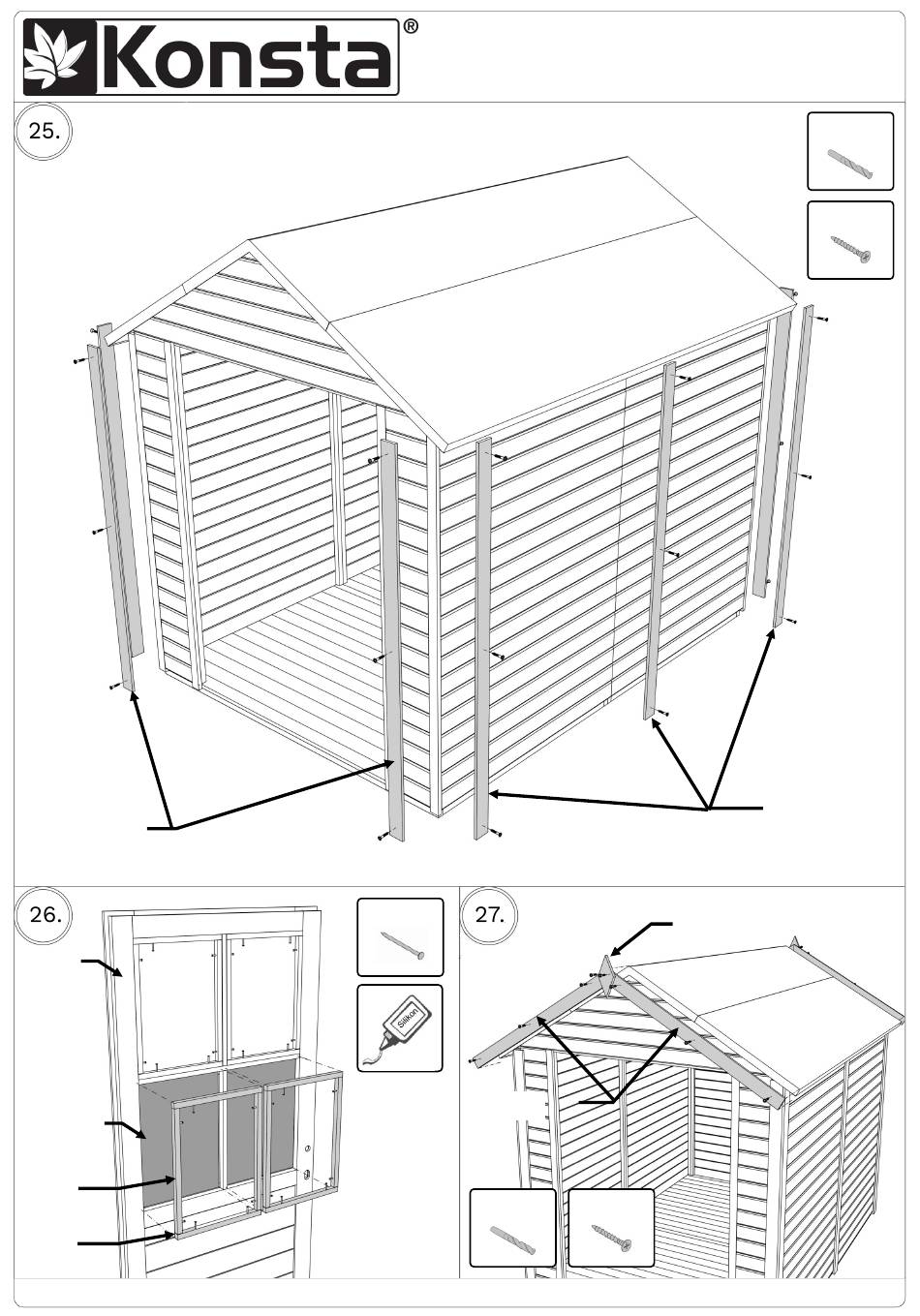 Konsta®

25.

26.

Silikon

27.