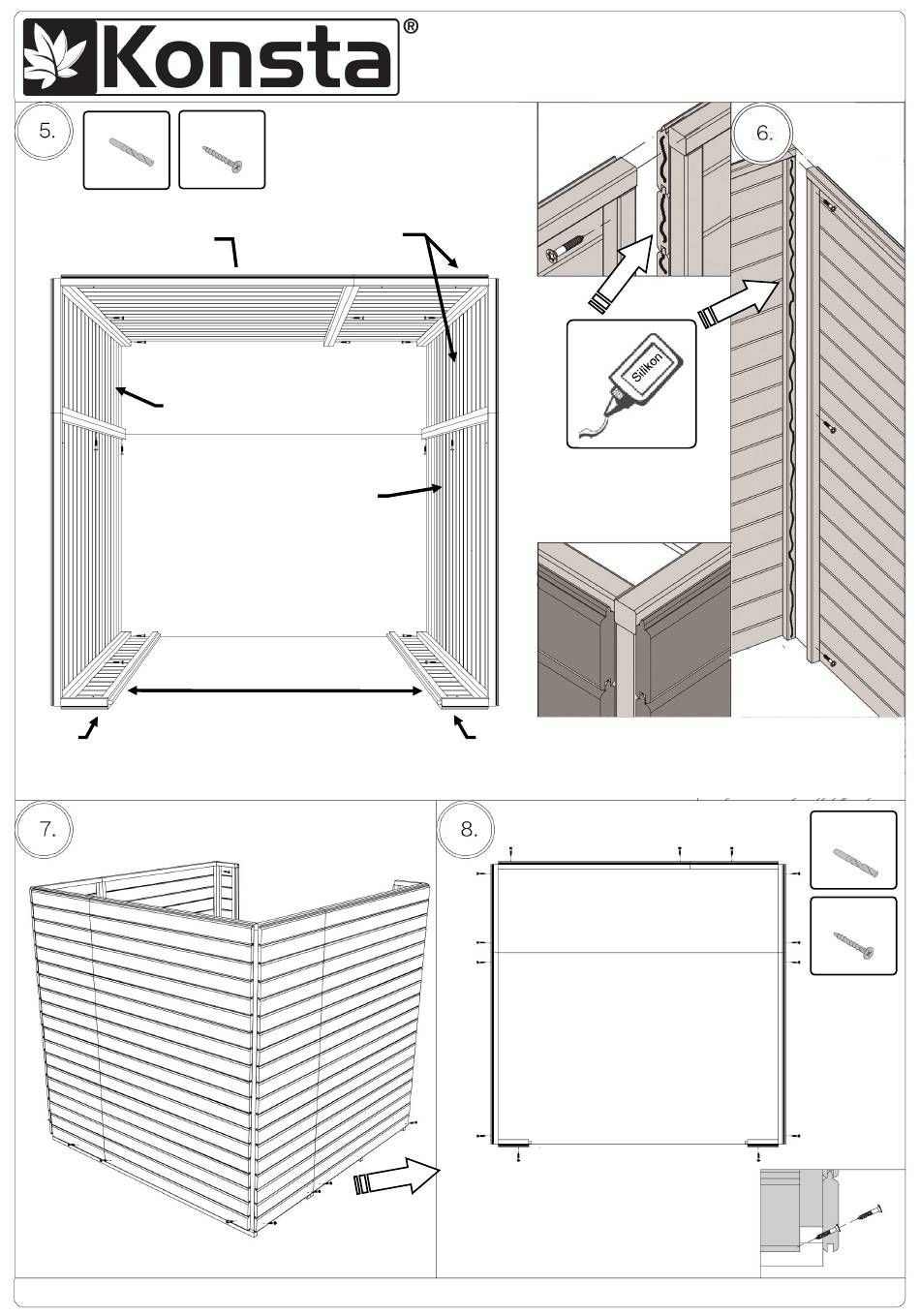 Konsta®

5.

6.

Silikon

7.

8.