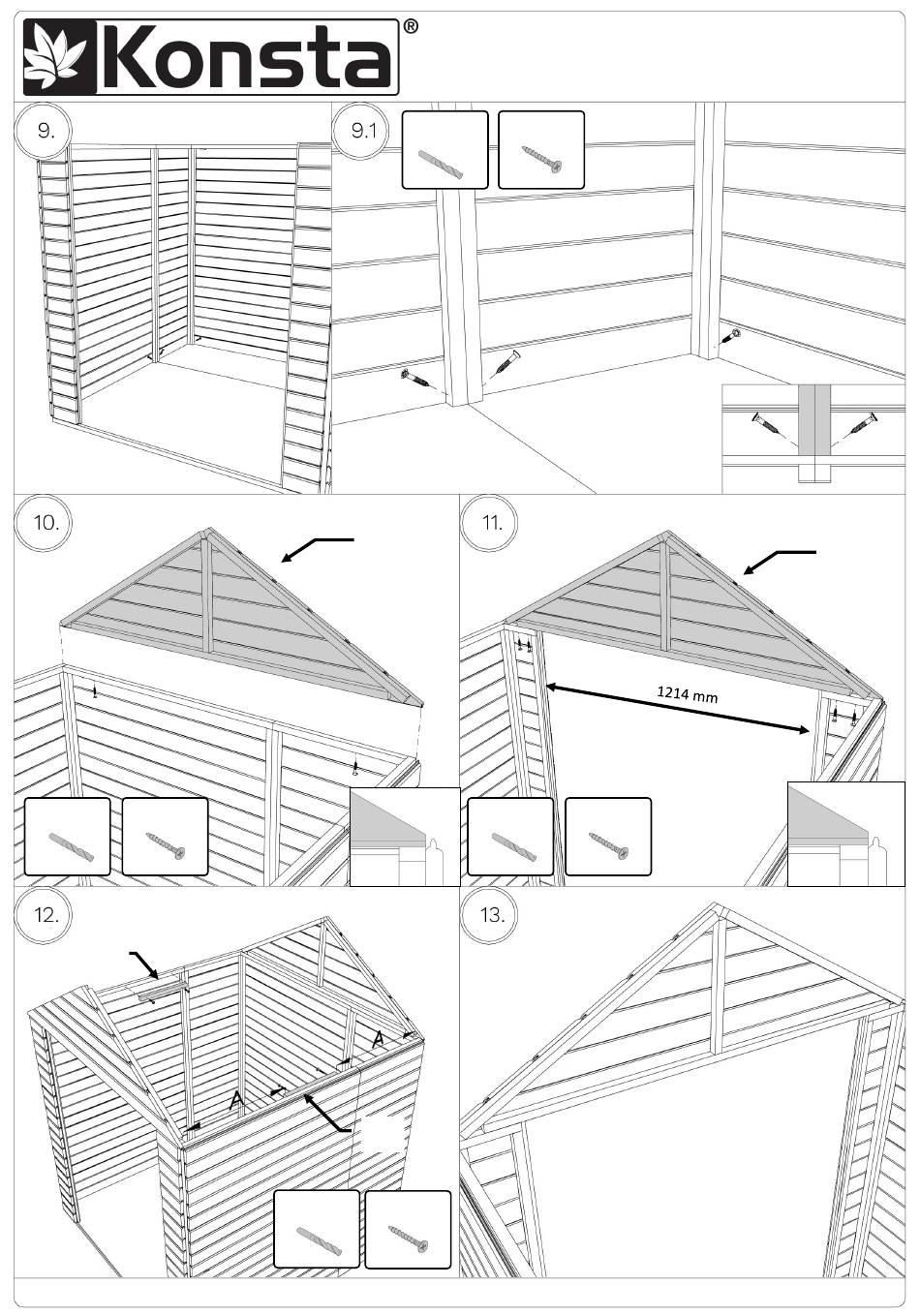 Konsta®

9.

9.1

10.

11.

1214 mm

12.

A

A

13.