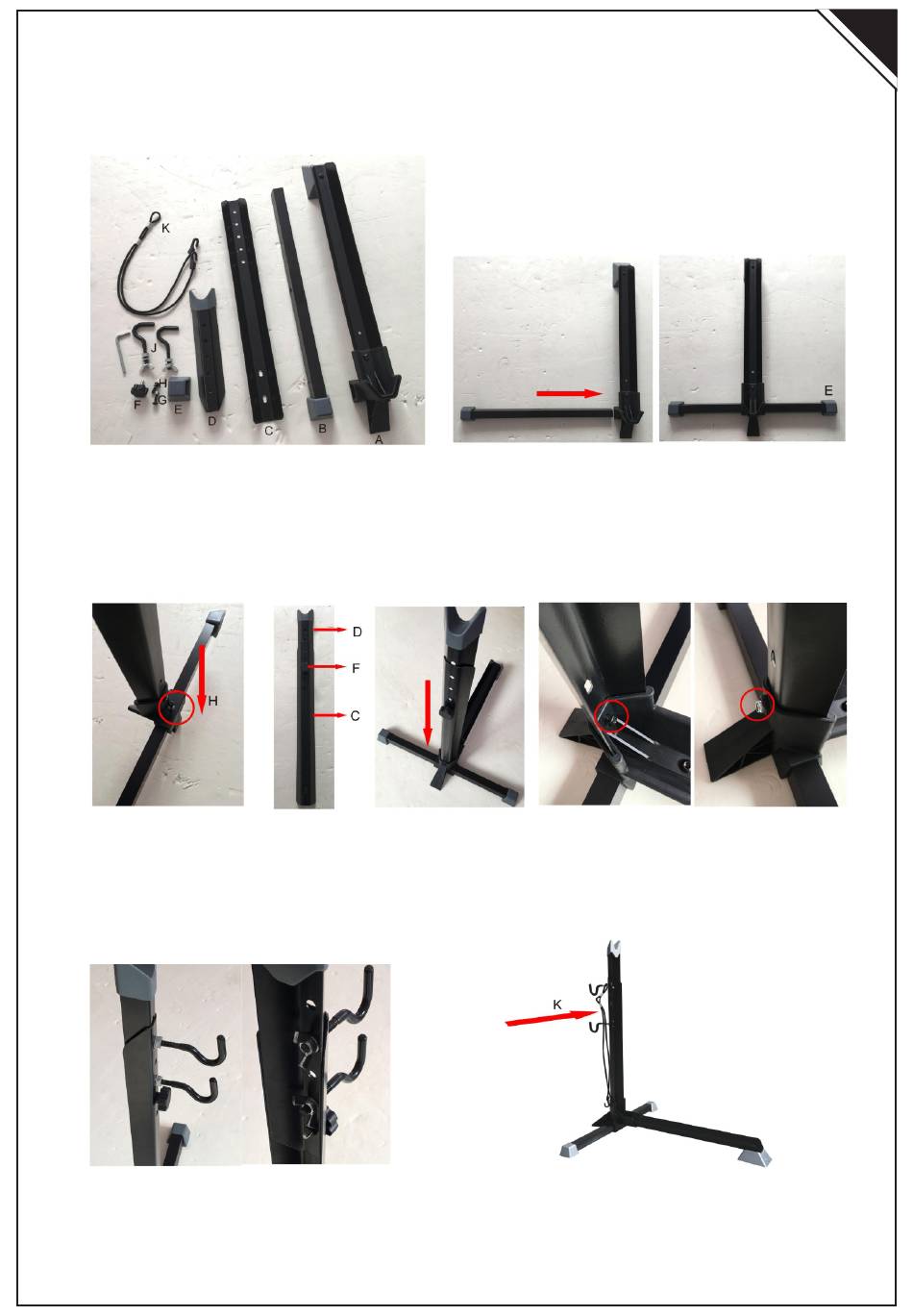 K
J
H
F
G
E
D
C
B
A

E

H

D
F
C

K