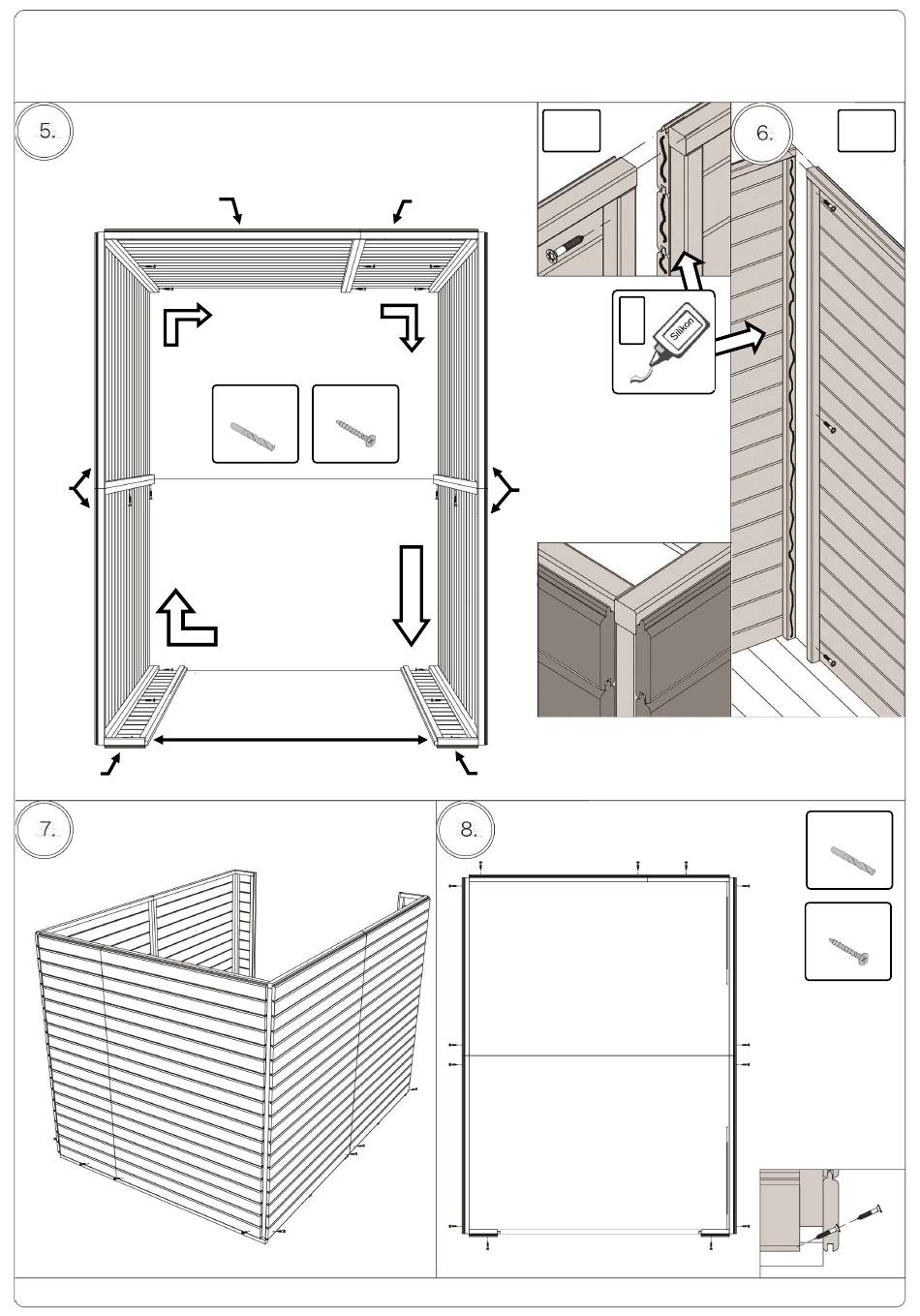 5.

6.

Silikon

7.

8.