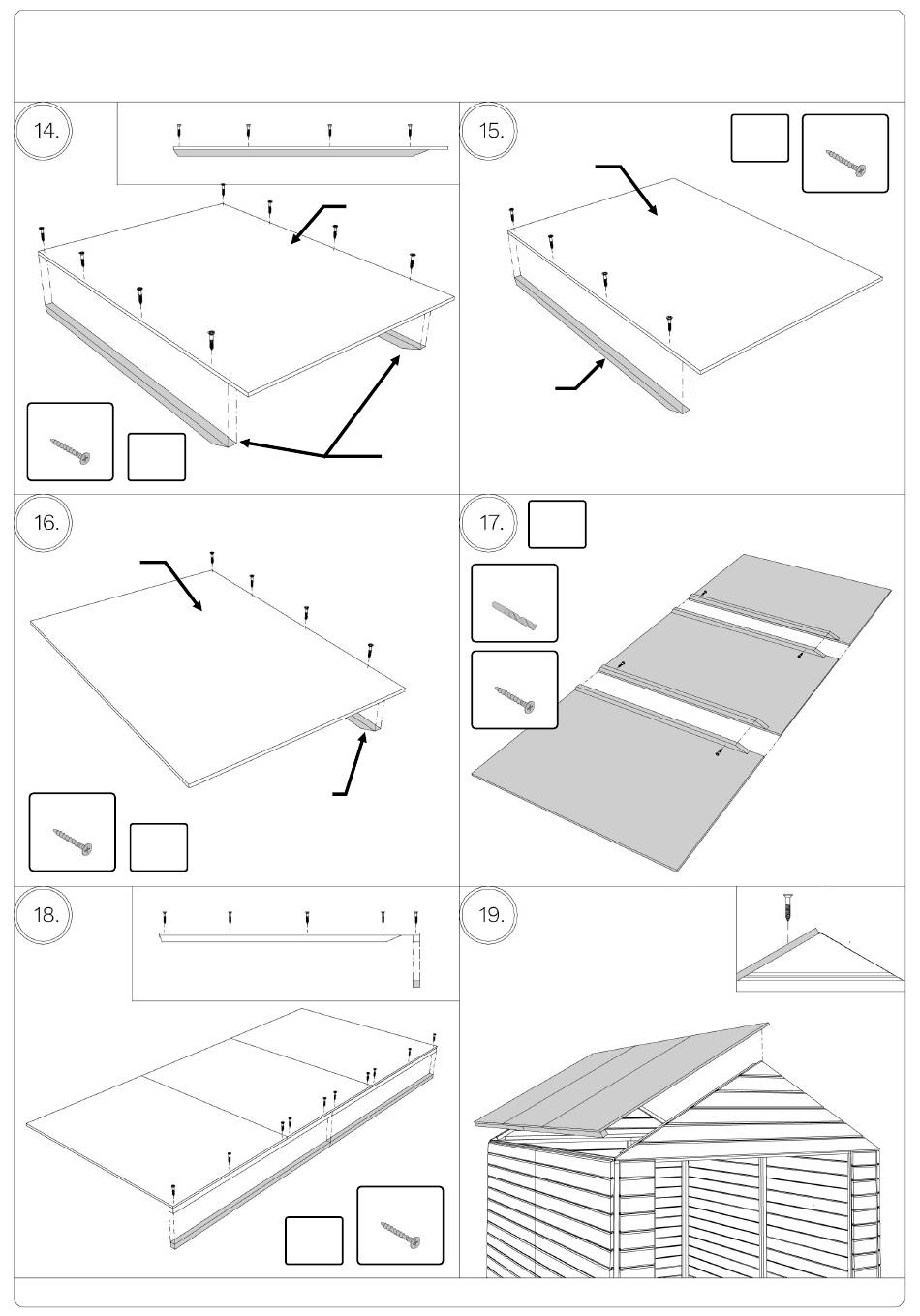 14.

15.

16.

17.

18.

19.