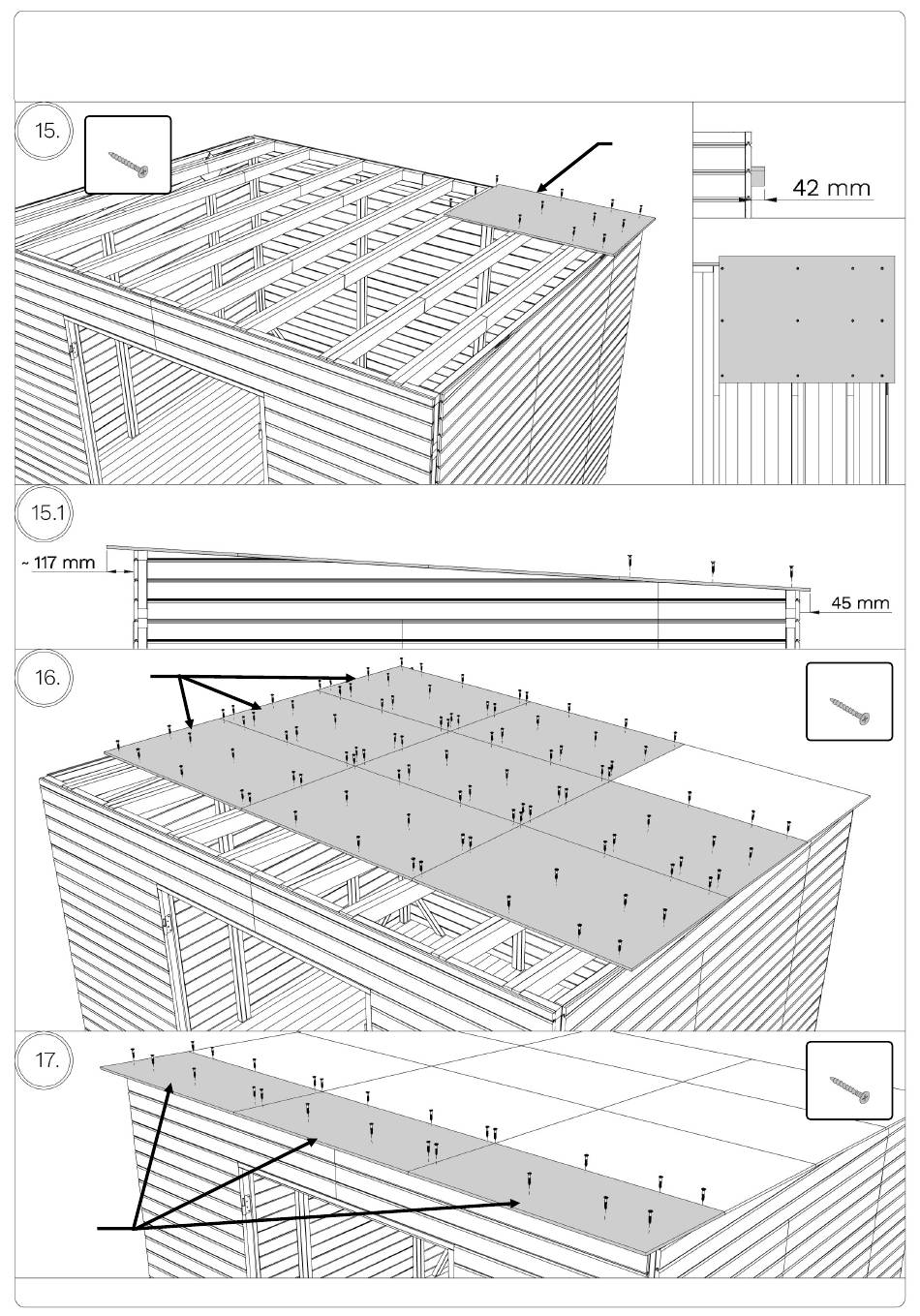 15.

42 mm

15.1

~ 117 mm

45 mm

16.

17.