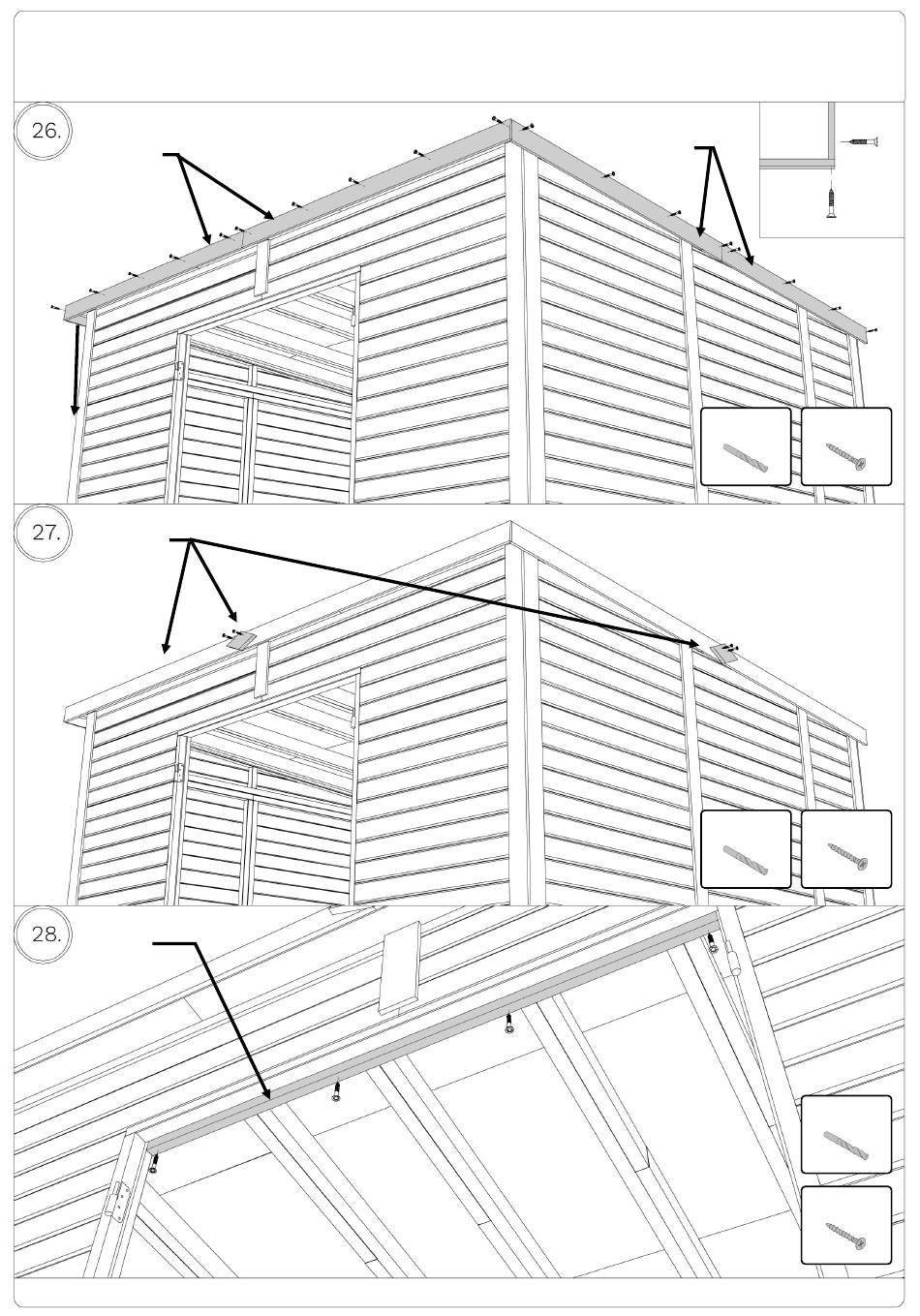 26.

27.

28.