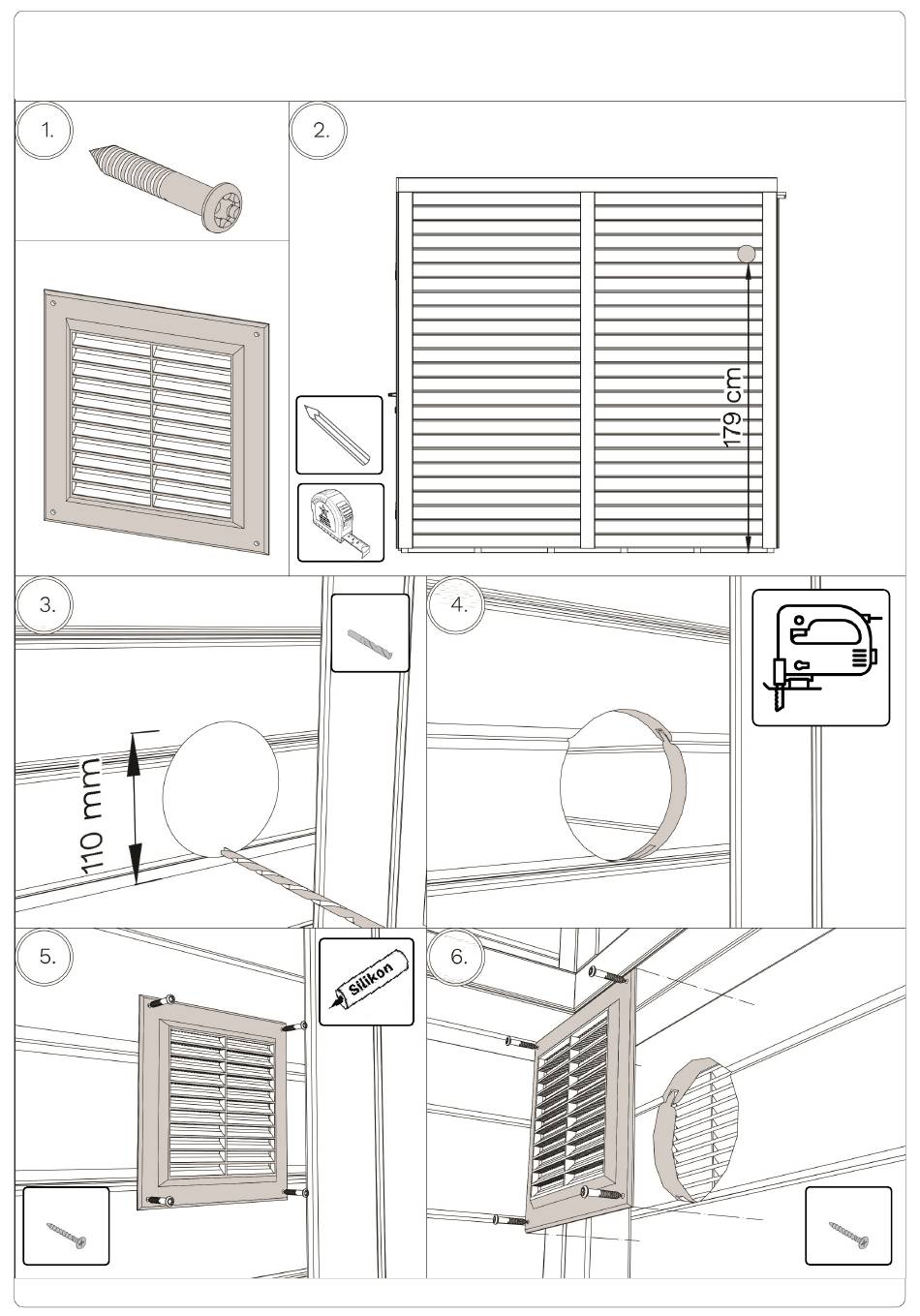 1.

2.

179 cm

3.

110 mm

4.

5.

Silikon

6.