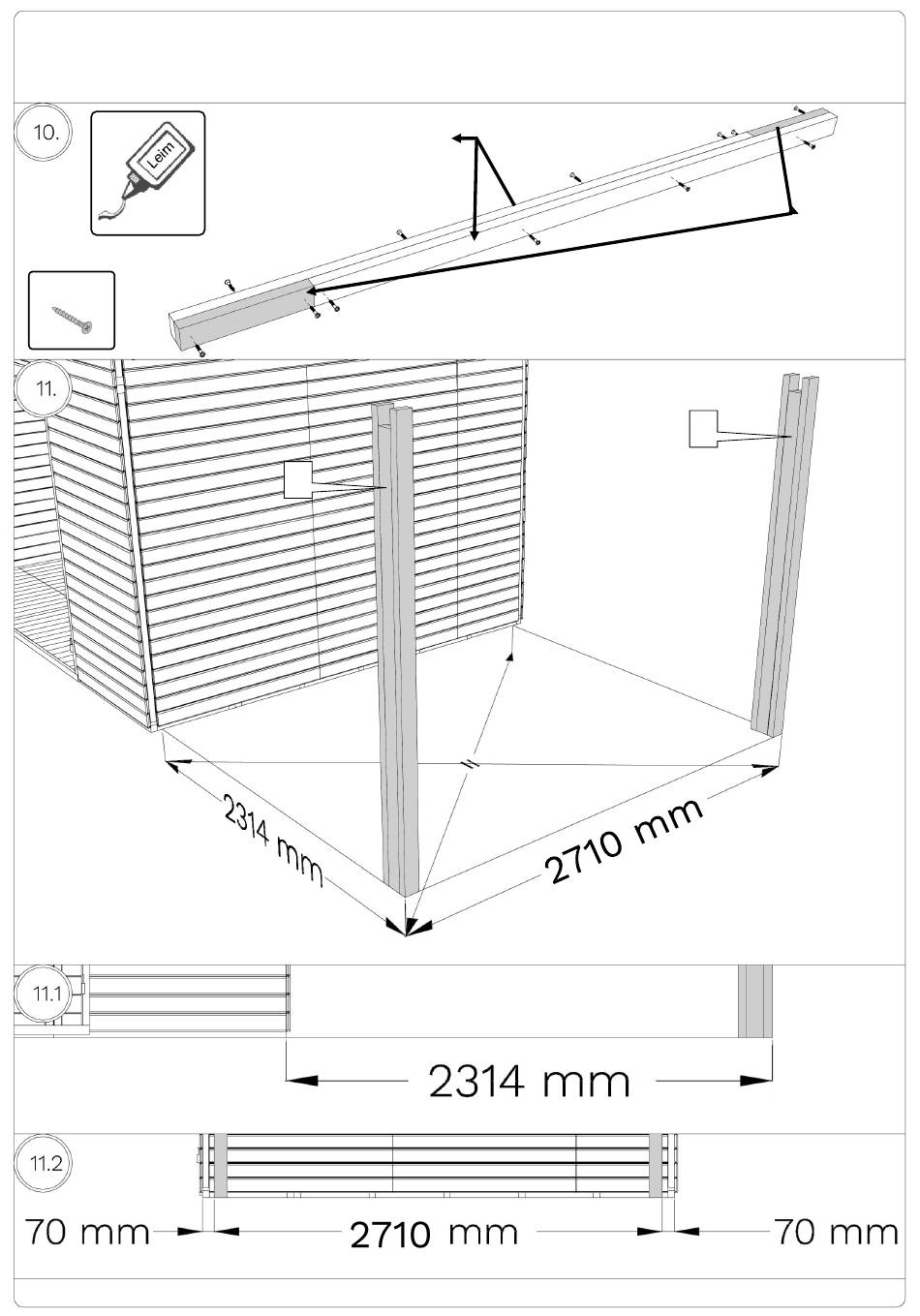 10.

Leim

11.

2314 mm

2710 mm

11.1

2314 mm

11.2

70 mm

2710 mm

70 mm