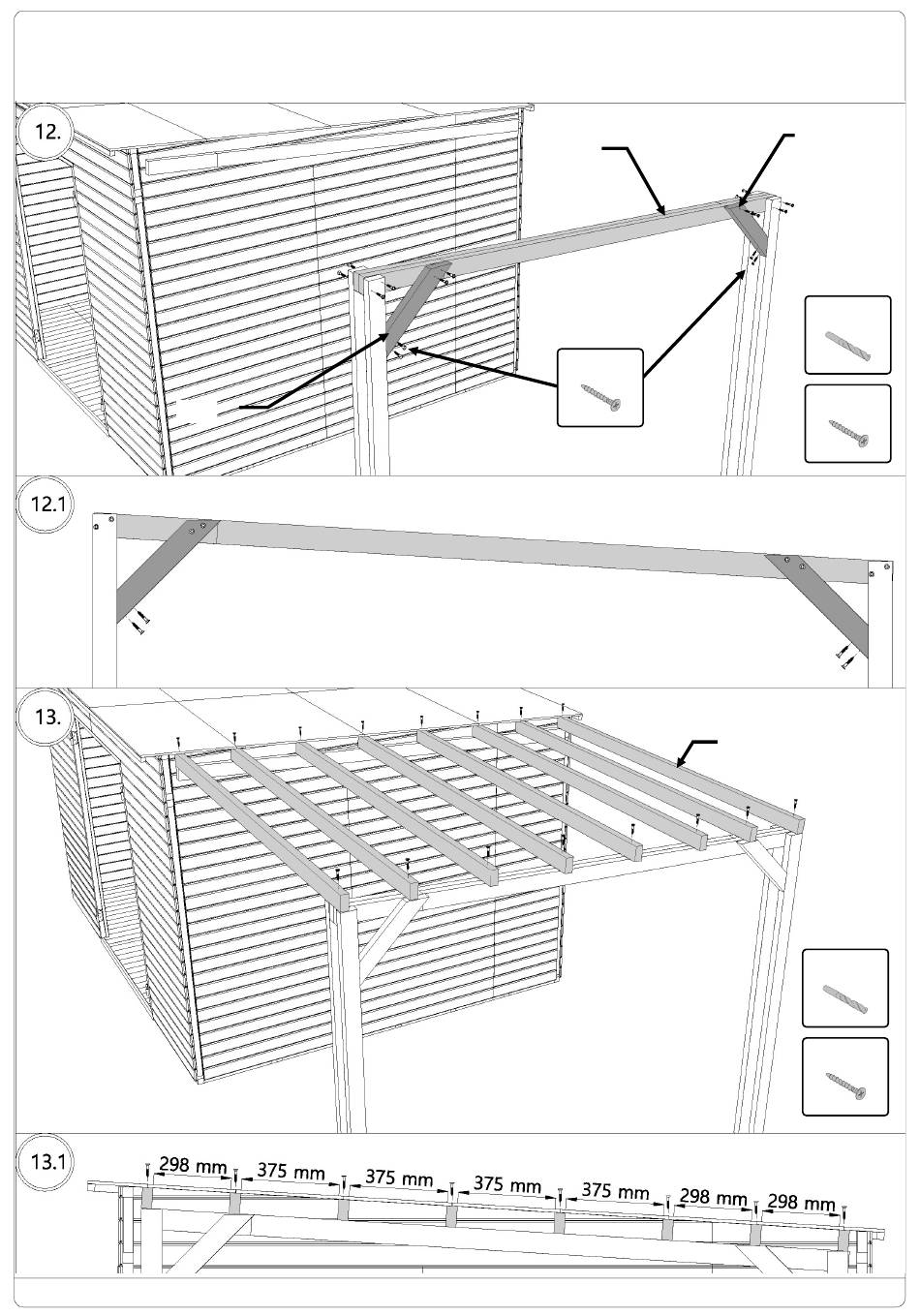 12.

12.1

13.

13.1

298 mm 375 mm 375 mm 375 mm 375 mm 298 mm 298 mm