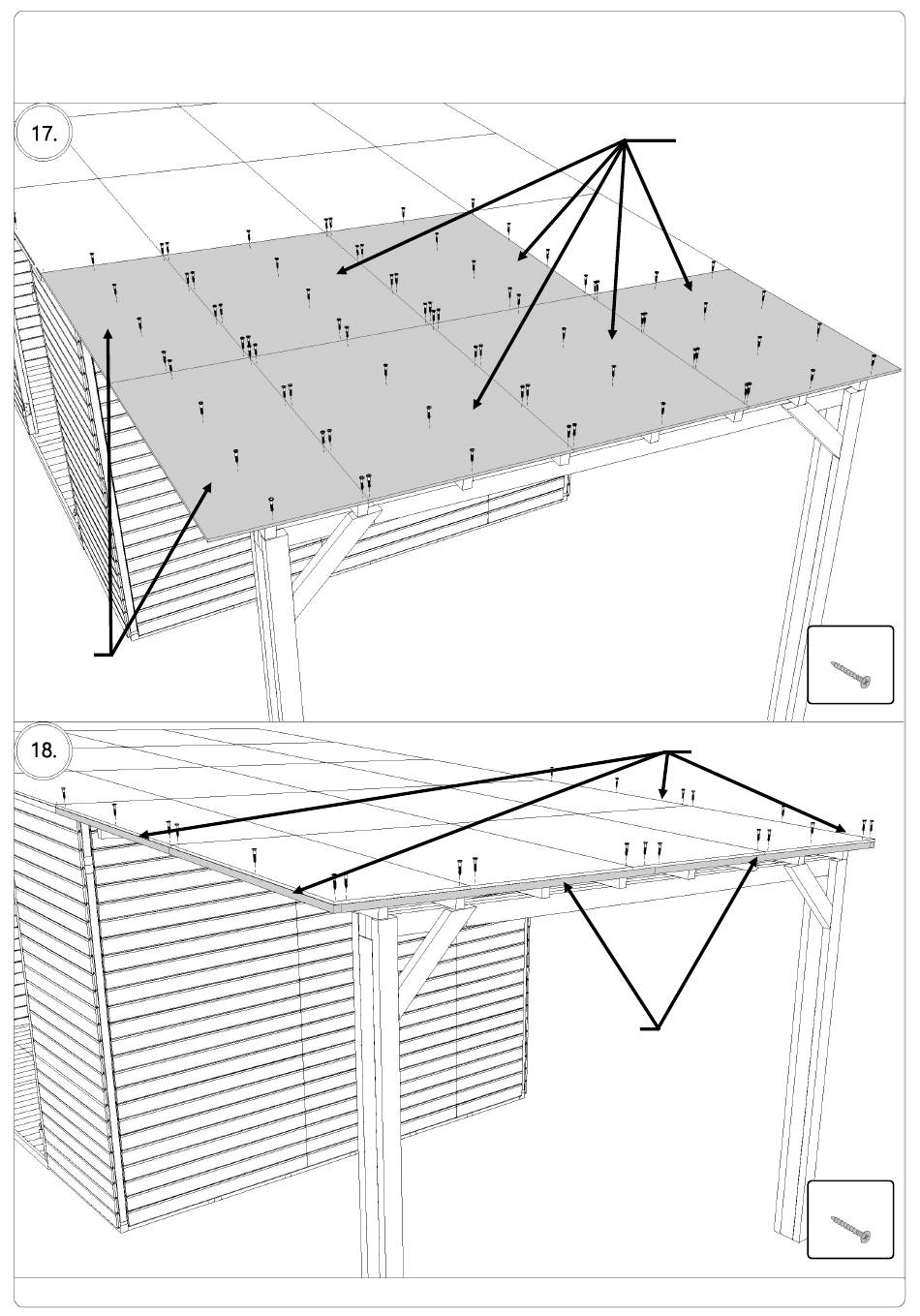 17.

18.