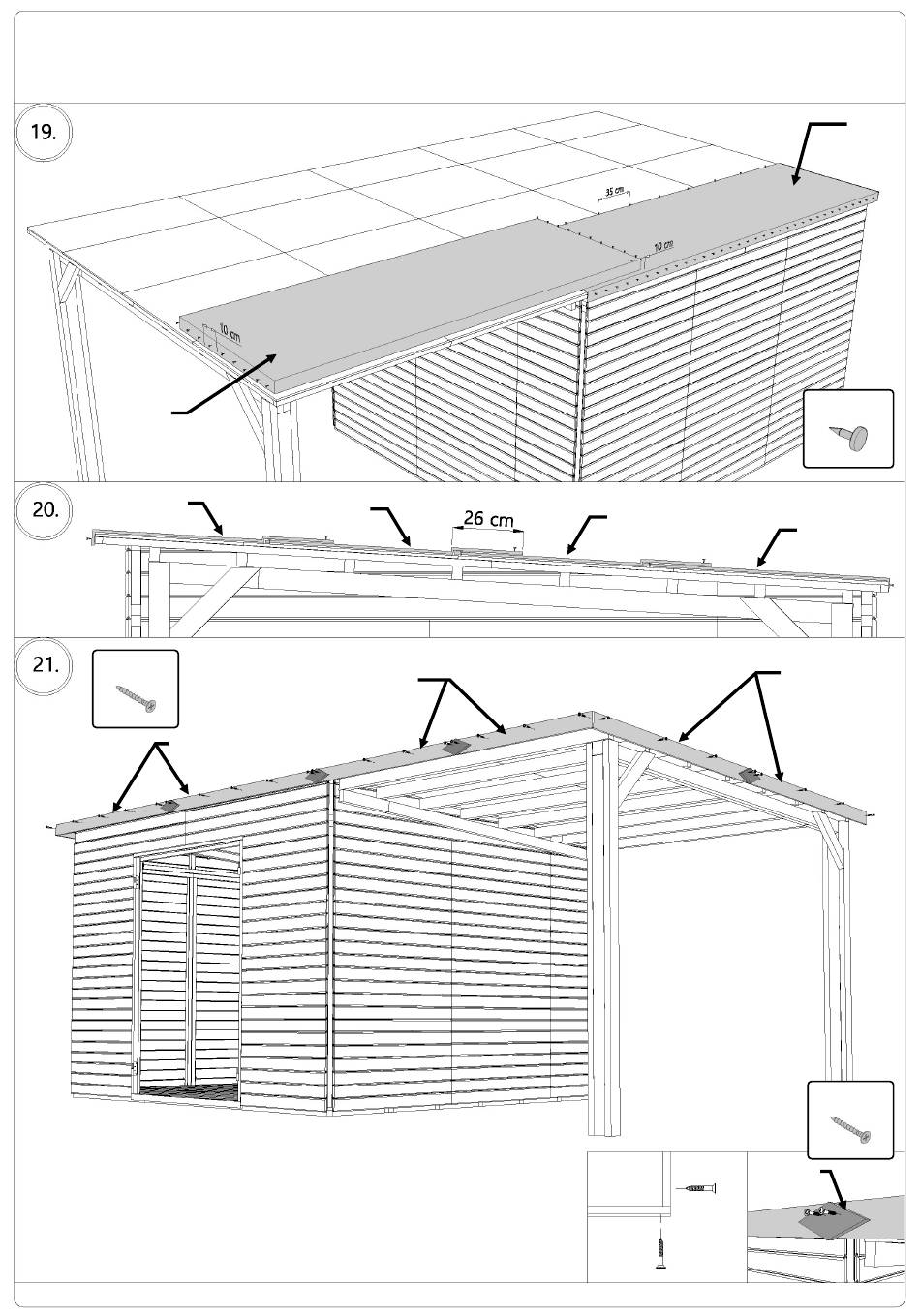 19.

35 cm

10 cm

10 cm

20.

26 cm

21.