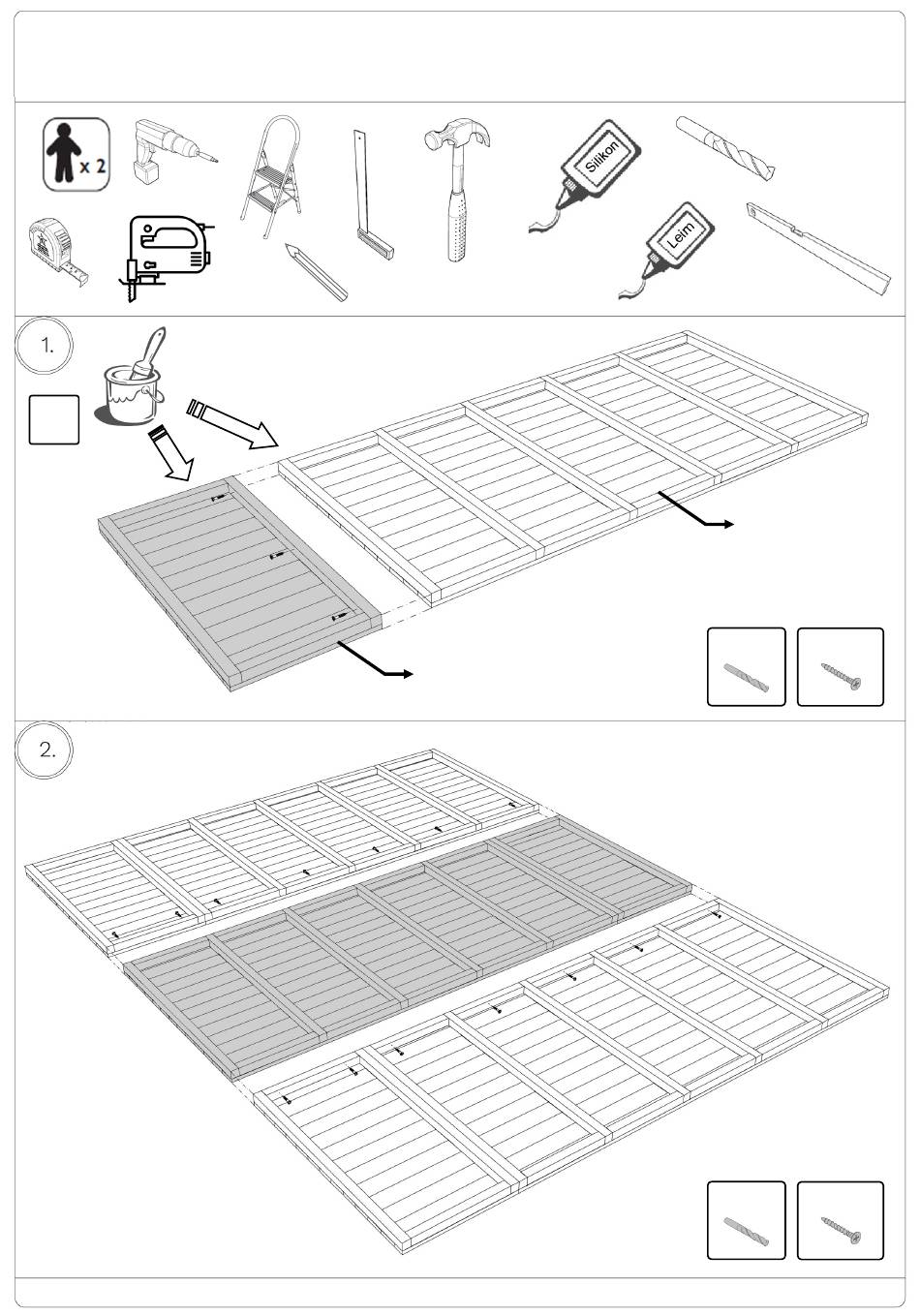 x 2

Silikon

Leim

1.

2.