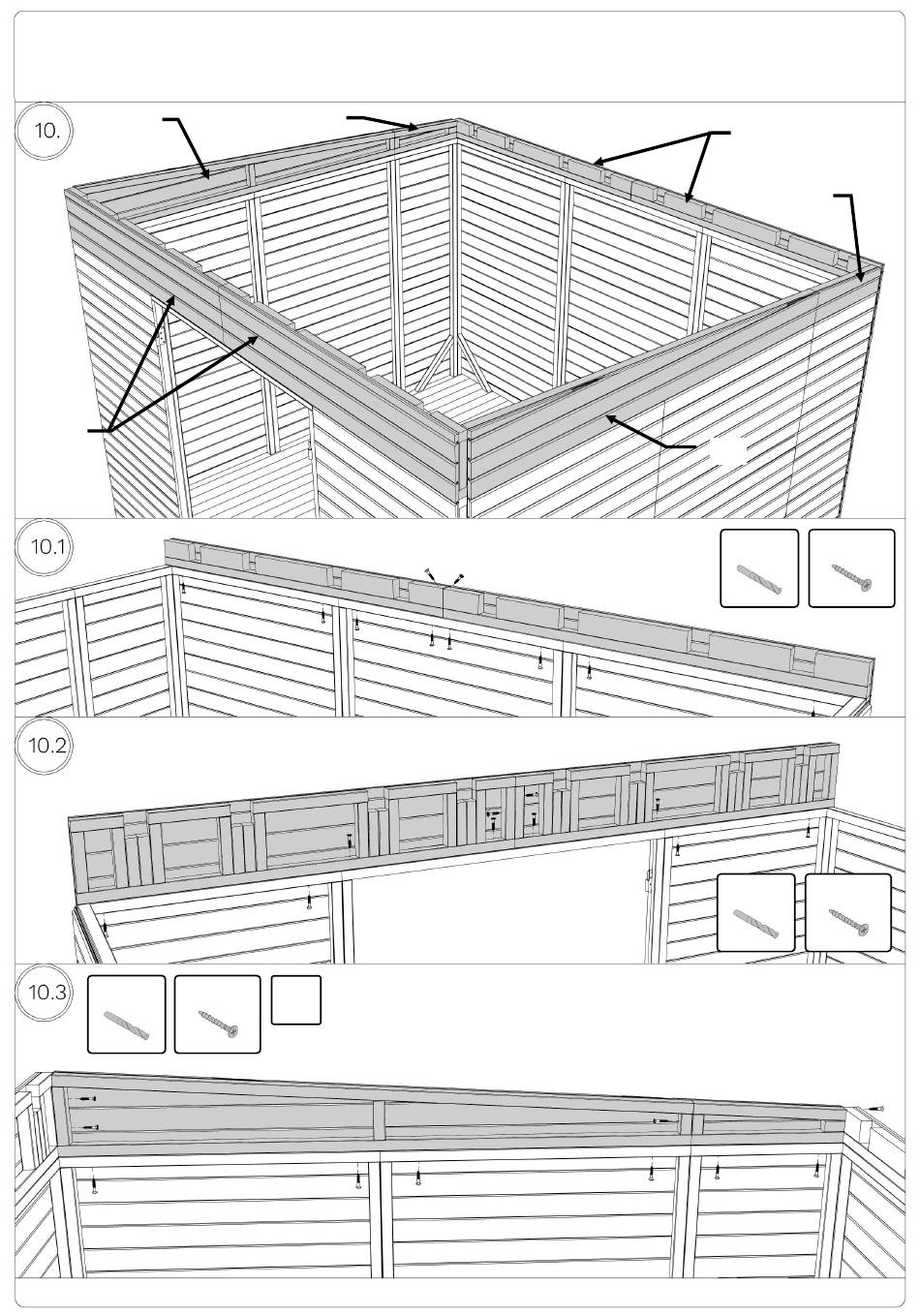 10.

10.1

10.2

10.3