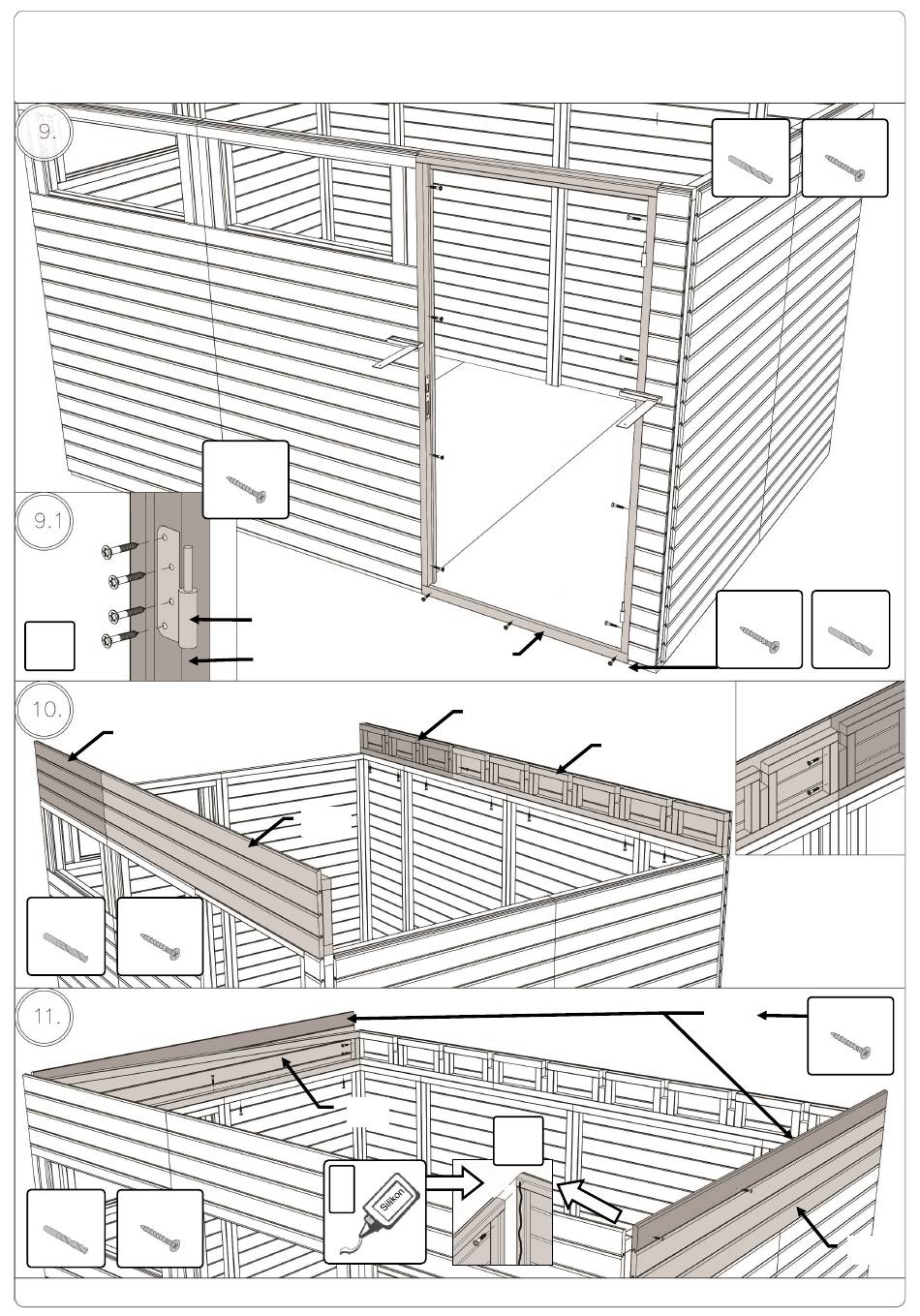 9.

9.1

10.

11.

Silikon