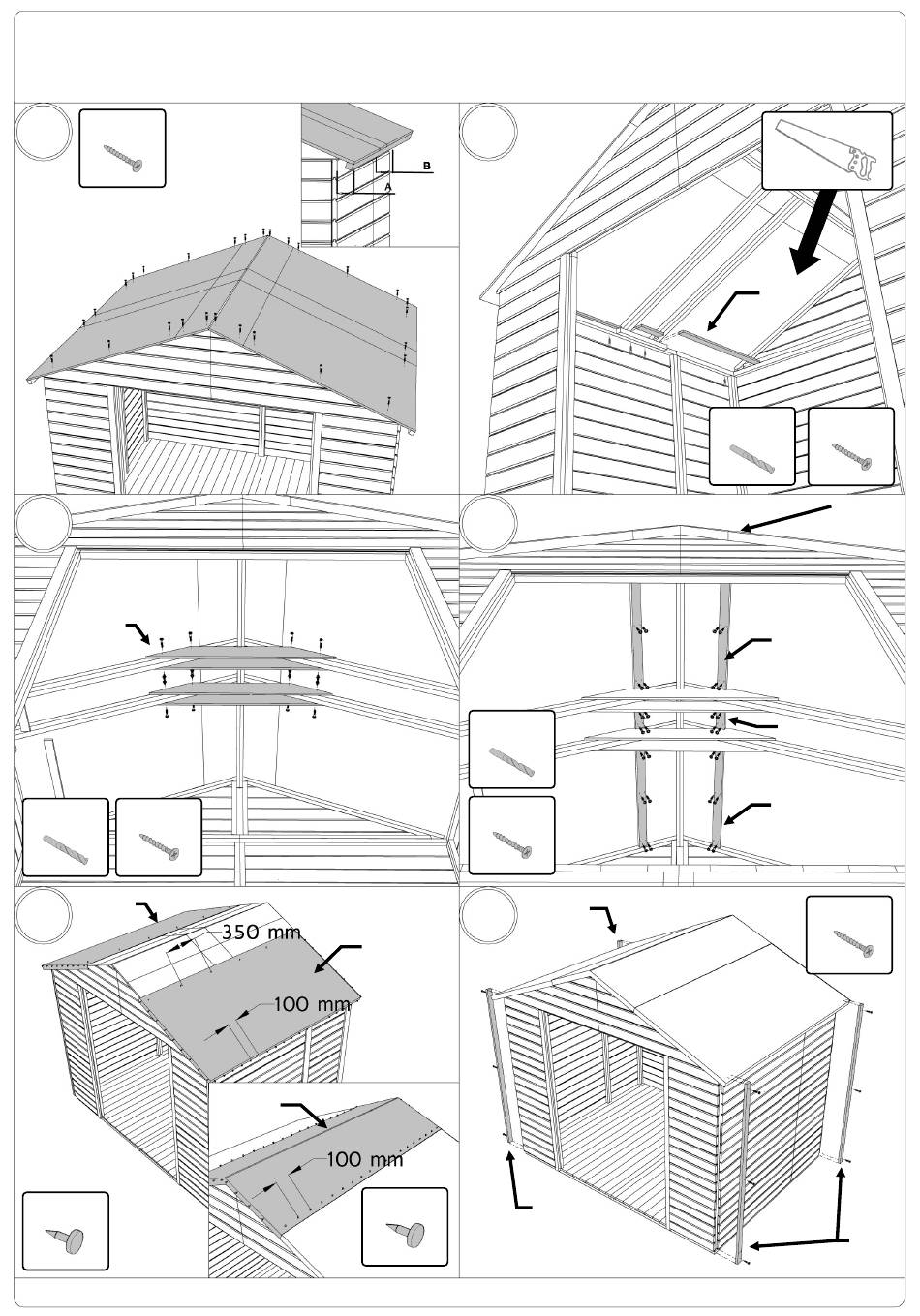 B
A
350 mm
100 mm
100 mm