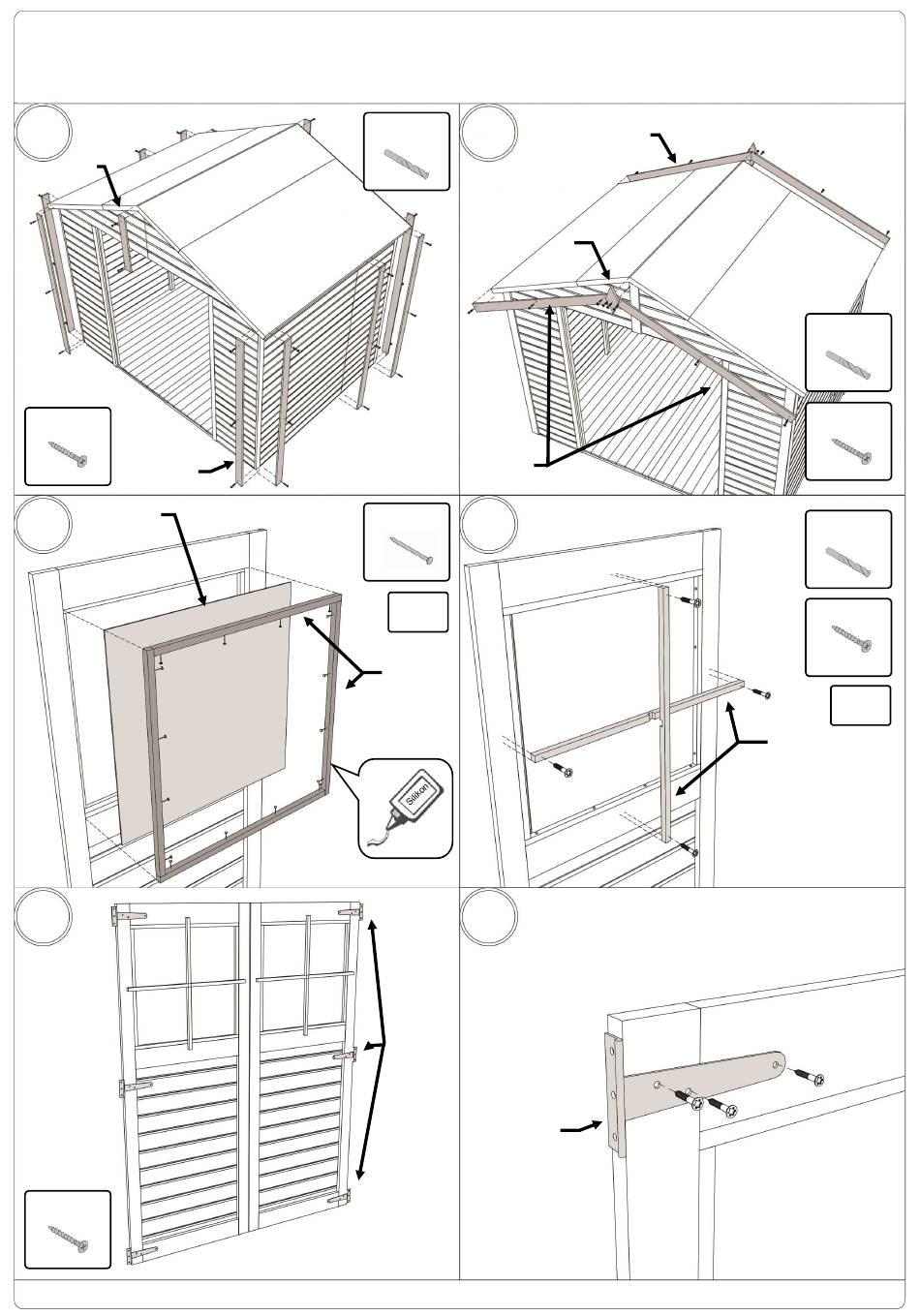 Silikon