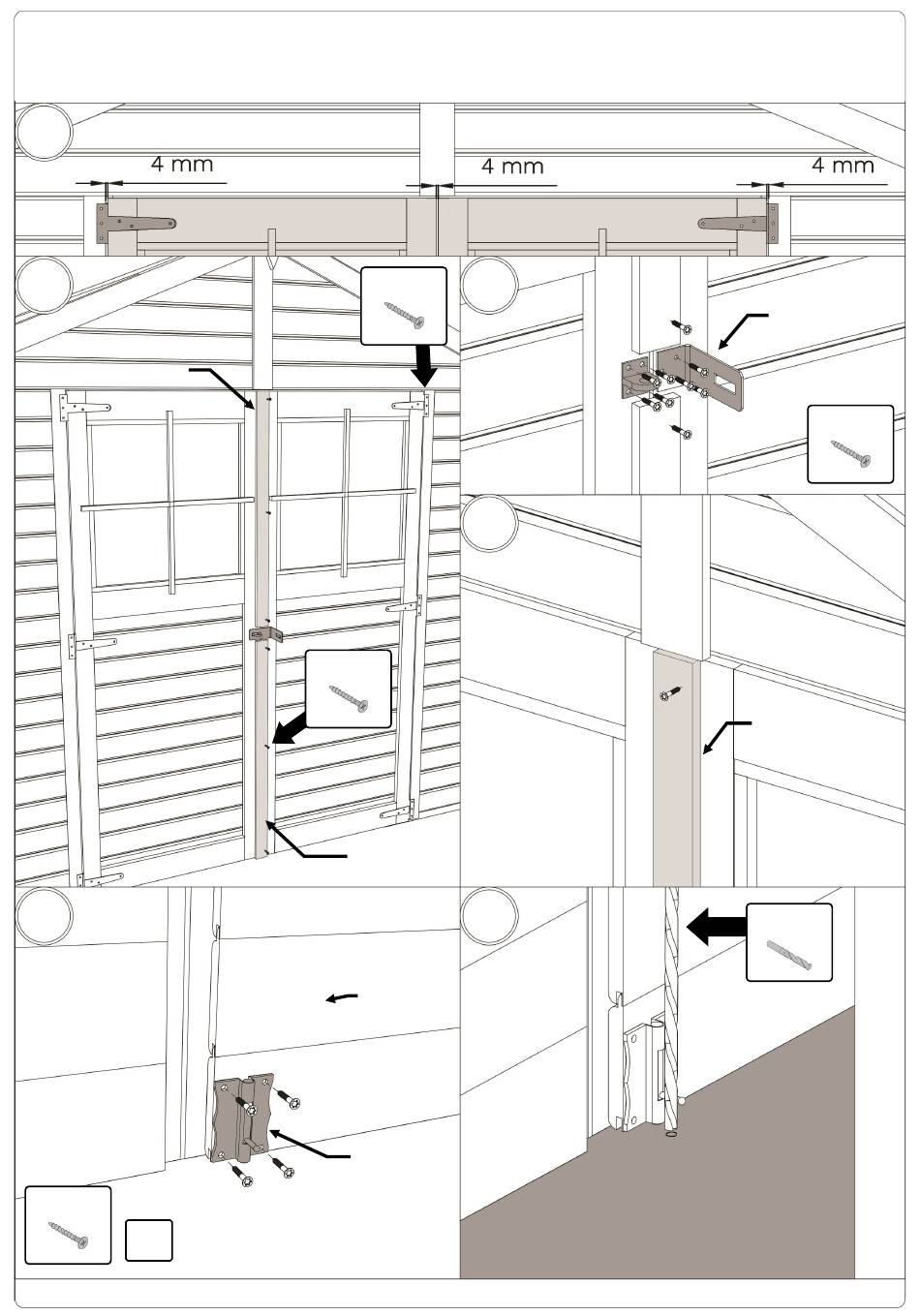 4 mm

4 mm

4 mm