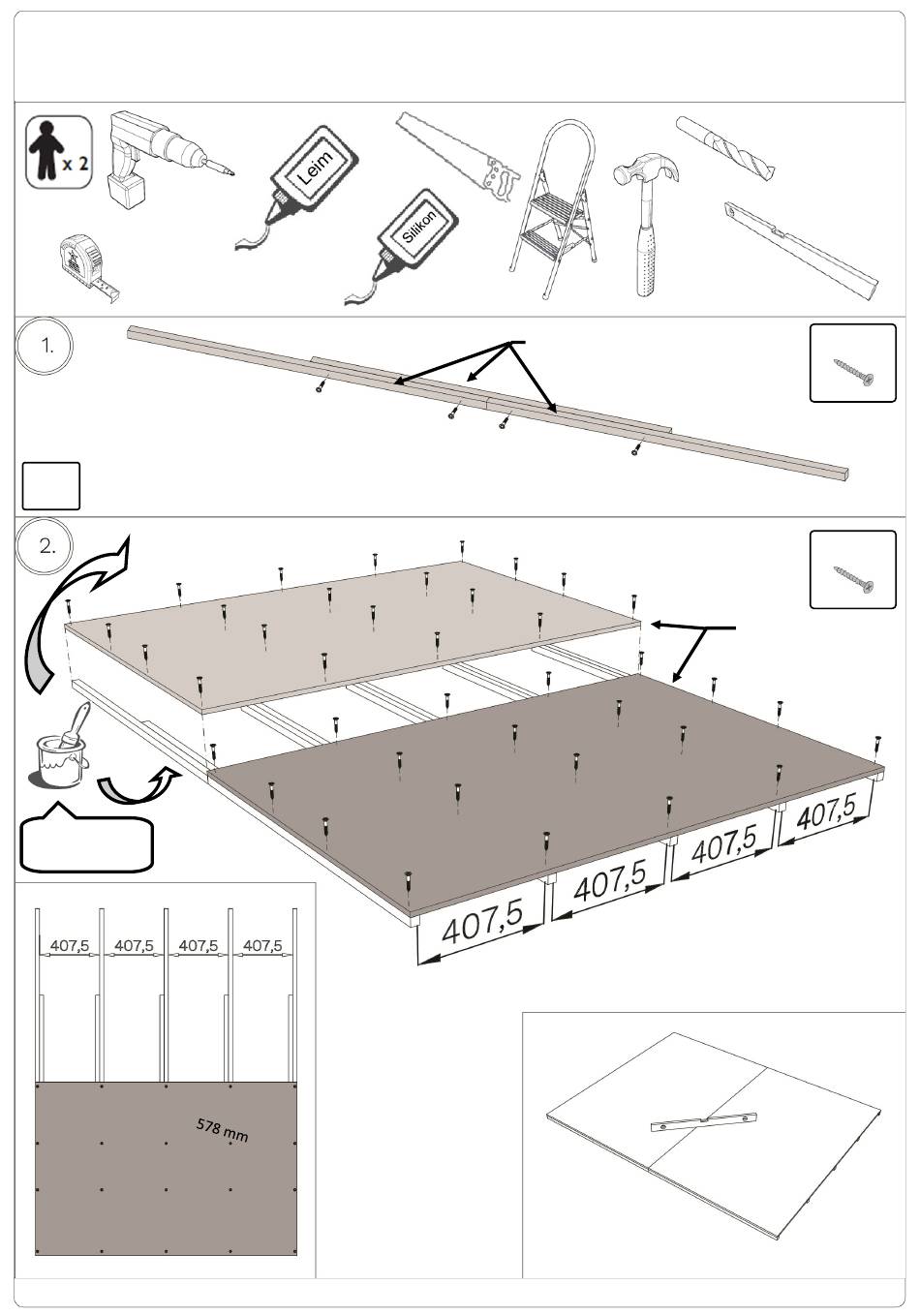 x 2

Leim

Silikon

1.

2.

407,5

407,5

407,5

407,5

407,5 407,5 407,5 407,5

578 mm